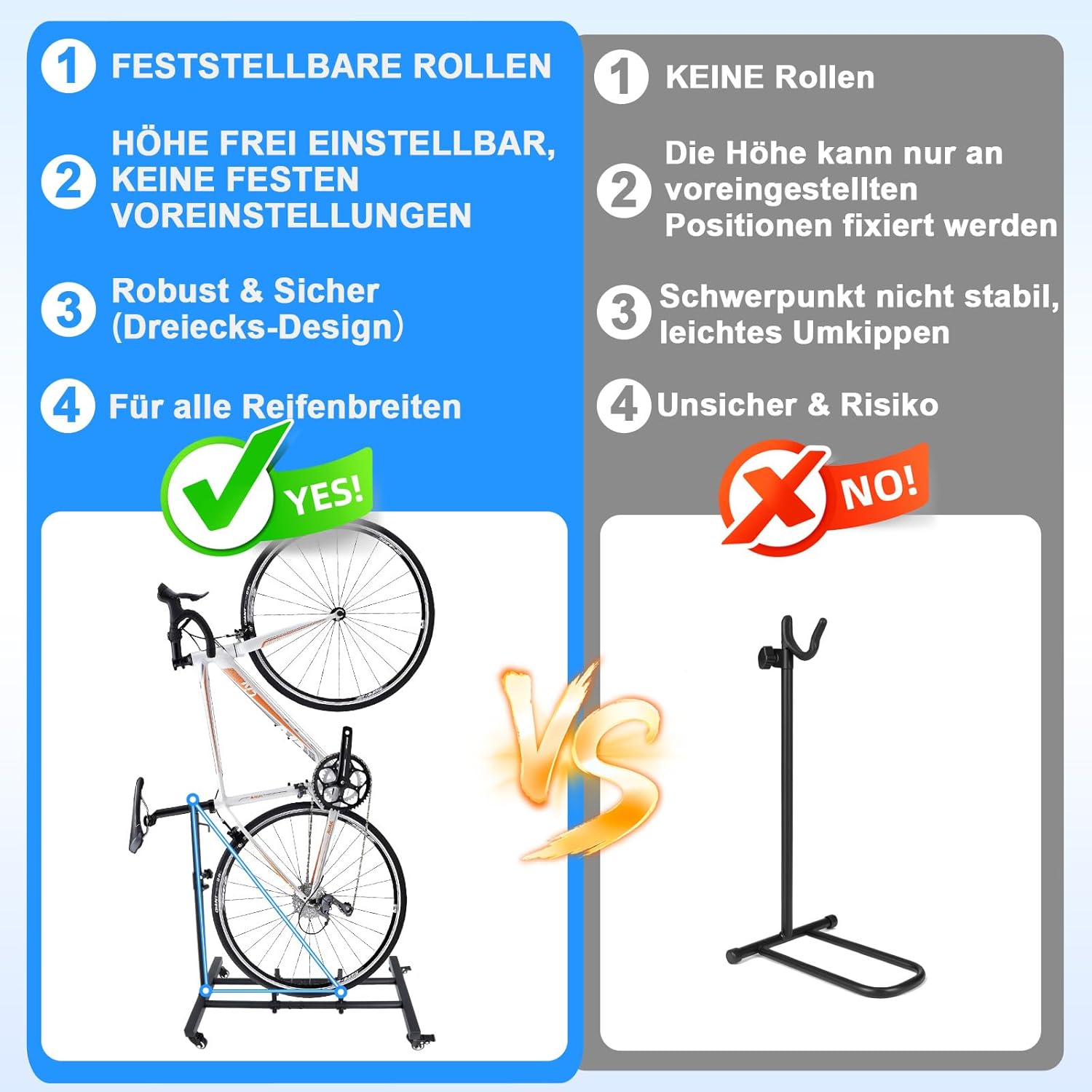 1 FESTSTELLBARE ROLLEN

2 HÖHE FREI EINSTELLBAR, KEINE FESTEN VOREINSTELLUNGEN

3 Robust & Sicher (Dreiecks-Design)

4 Für alle Reifenbreiten

YES!

1 KEINE Rollen

2 Die Höhe kann nur an voreingestellten Positionen fixiert werden

3 Schwerpunkt nicht stabil, leichtes Umkippen

4 Unsicher & Risiko

NO!

VS