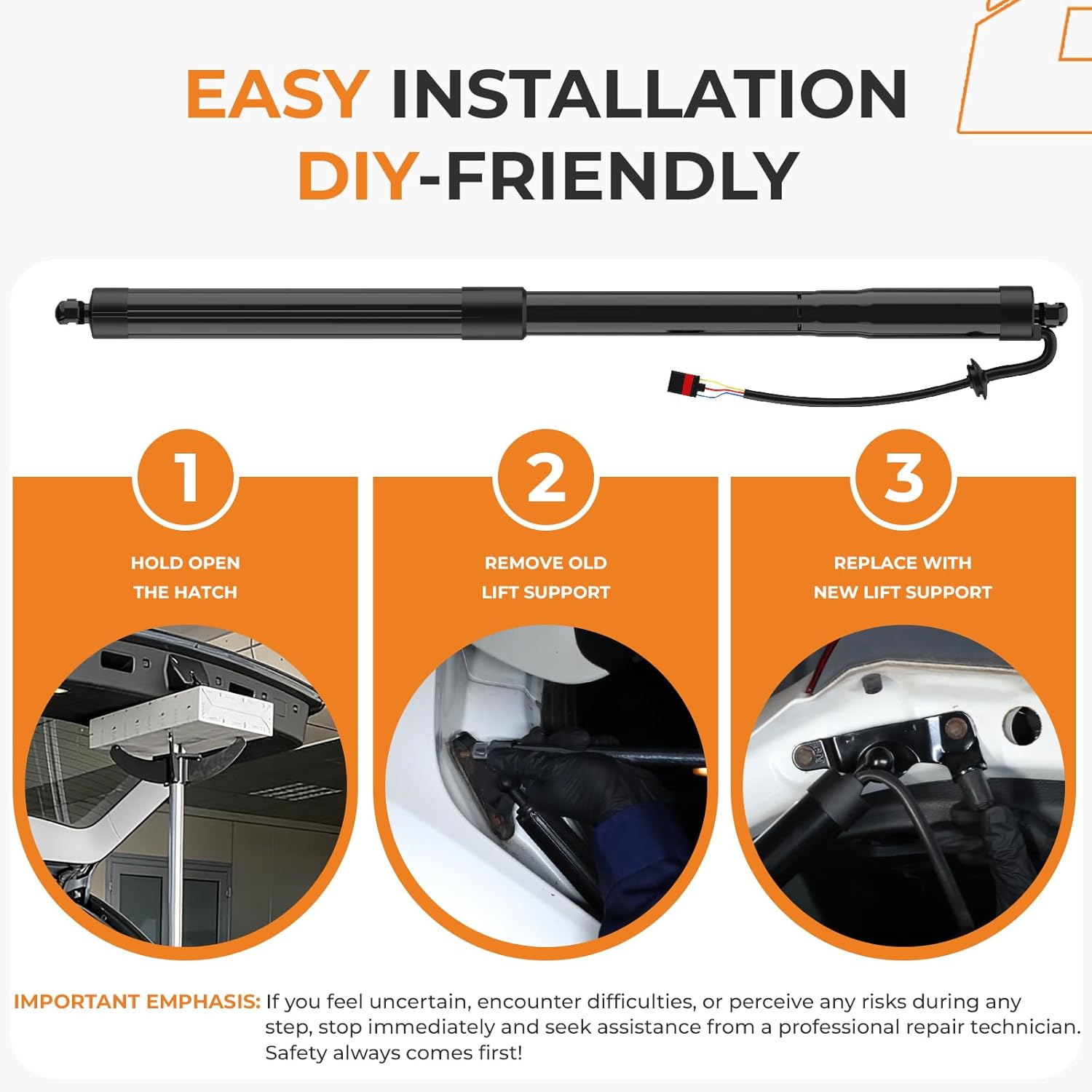 EASY INSTALLATION
DIY-FRIENDLY

1
HOLD OPEN
THE HATCH

2
REMOVE OLD
LIFT SUPPORT

3
REPLACE WITH
NEW LIFT SUPPORT

IMPORTANT EMPHASIS: If you feel uncertain, encounter difficulties, or perceive any risks during any step, stop immediately and seek assistance from a professional repair technician. Safety always comes first!