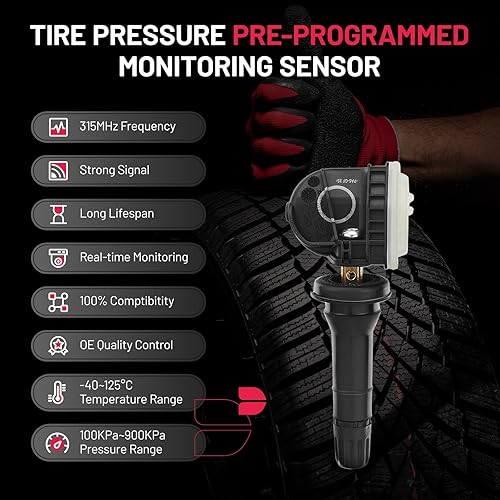 TIRE PRESSURE PRE-PROGRAMMED MONITORING SENSOR

315MHz Frequency

Strong Signal

Long Lifespan

Real-time Monitoring

100% Comptibitity

OE Quality Control

-40~125°C Temperature Range

100KPa~900KPa Pressure Range