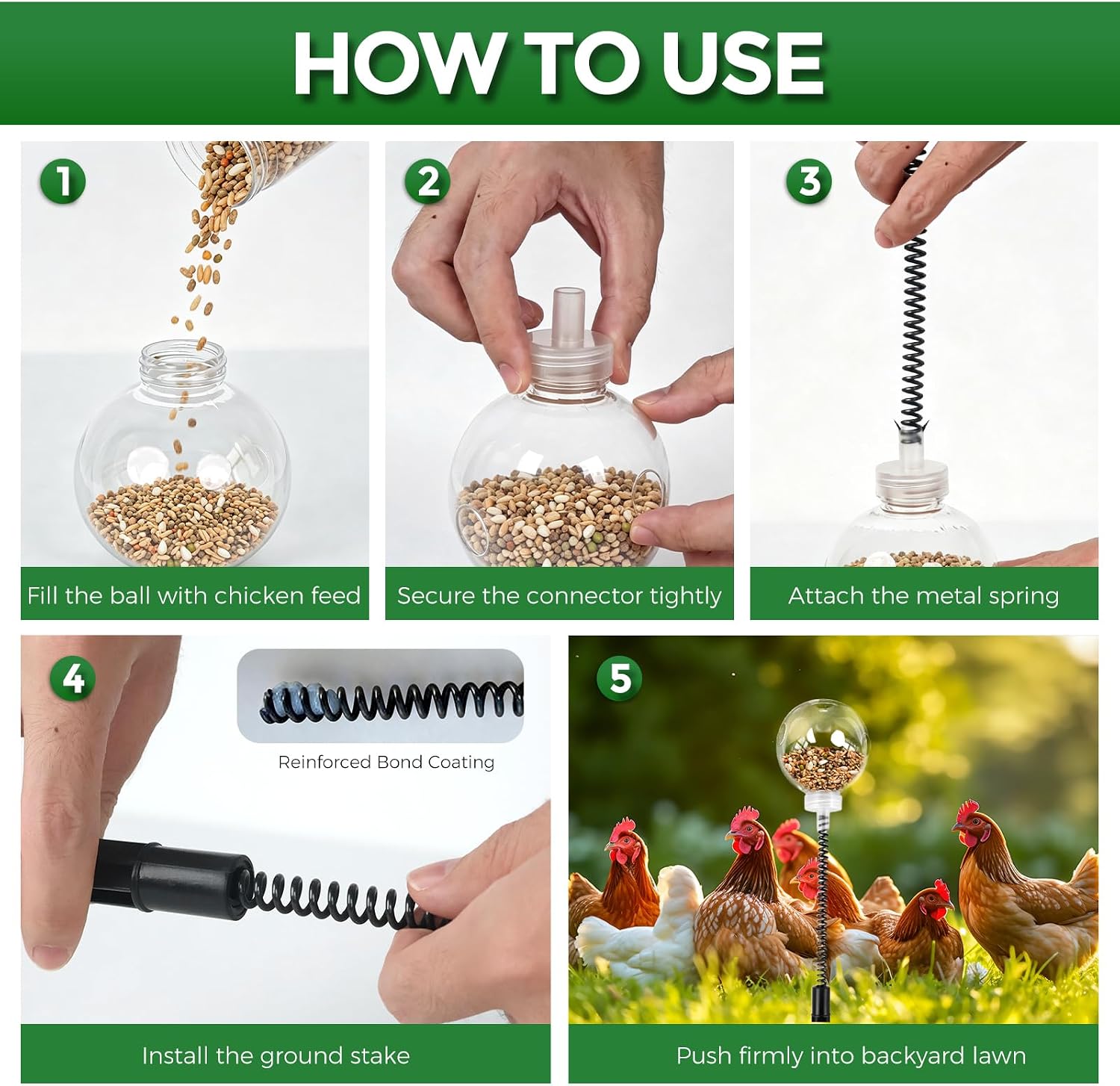 HOW TO USE

1
Fill the ball with chicken feed

2
Secure the connector tightly

3
Attach the metal spring

4
Reinforced Bond Coating
Install the ground stake

5
Push firmly into backyard lawn