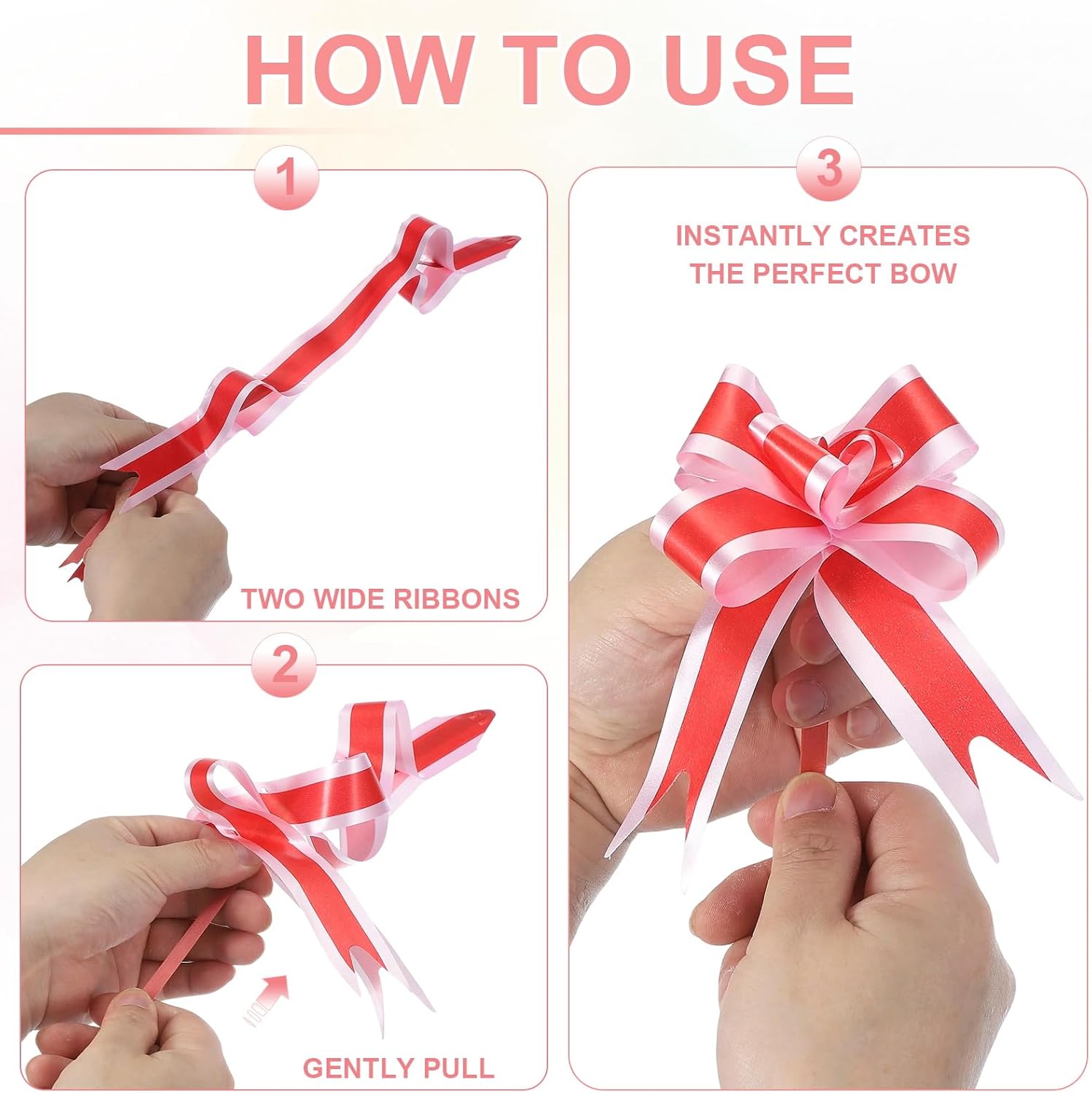 HOW TO USE

1

TWO WIDE RIBBONS

2

GENTLY PULL

3

INSTANTLY CREATES THE PERFECT BOW