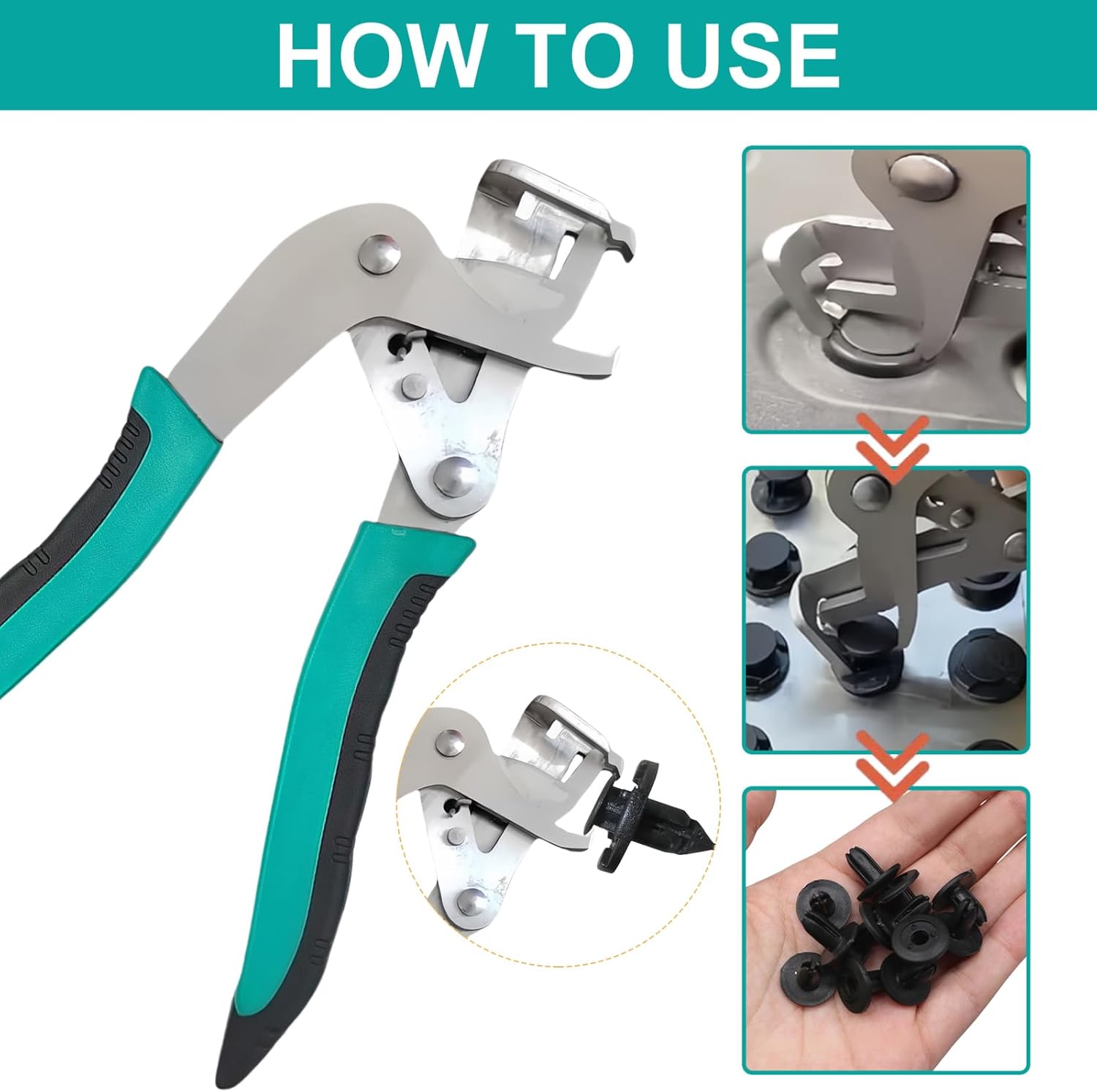 HOW TO USE