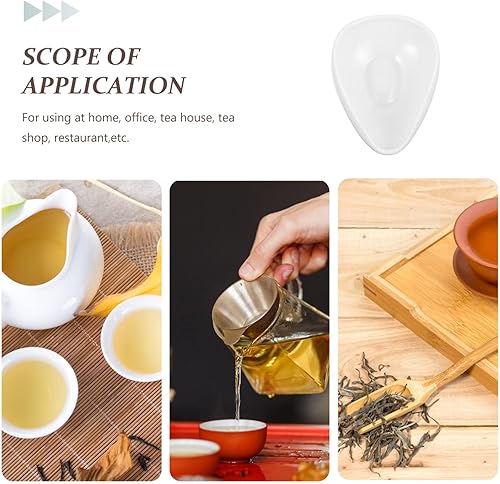 SCOPE OF APPLICATION

For using at home, office, tea house, tea shop, restaurant,etc.