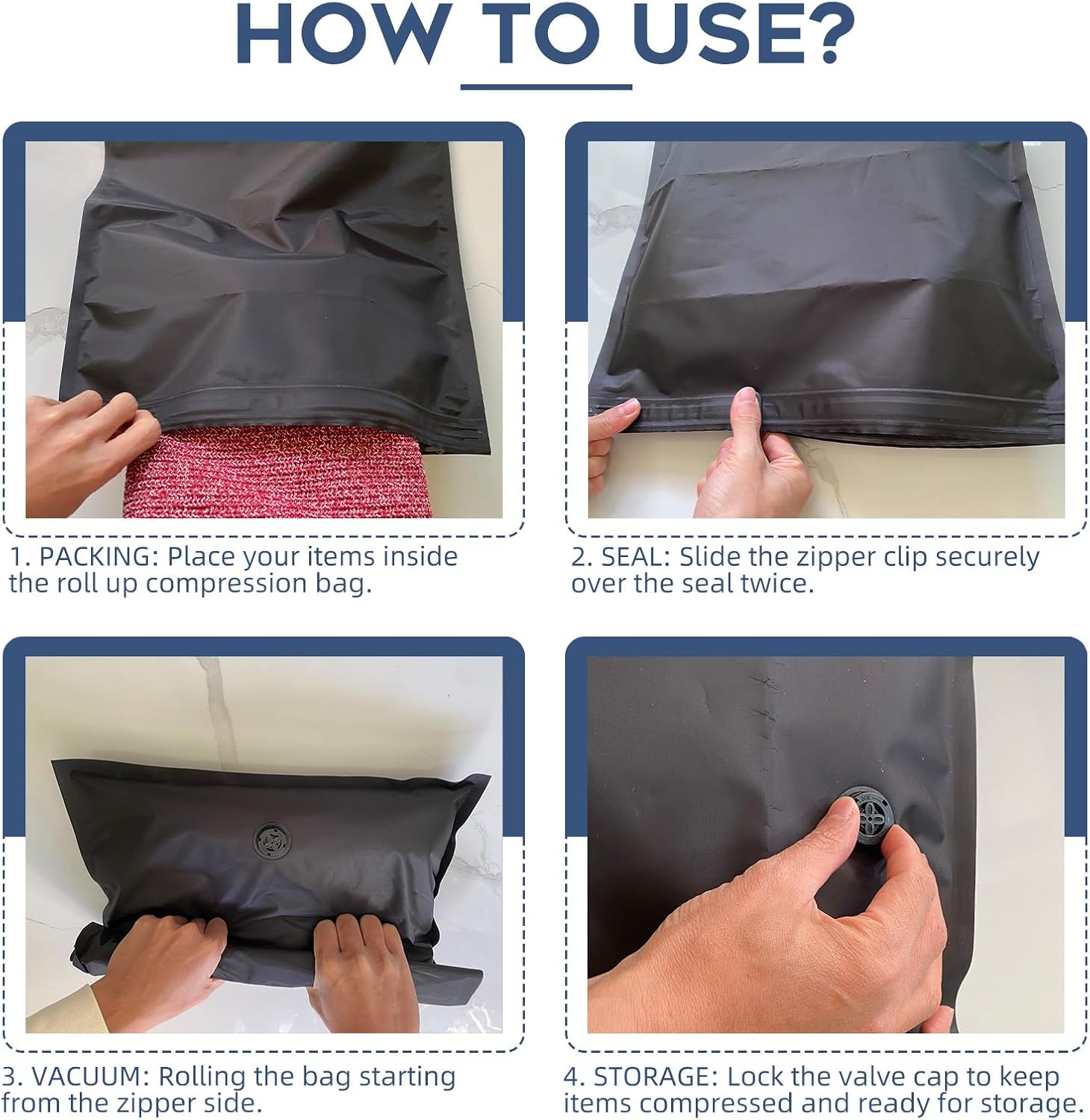 HOW TO USE?

1. PACKING: Place your items inside the roll up compression bag.

2. SEAL: Slide the zipper clip securely over the seal twice.

3. VACUUM: Rolling the bag starting from the zipper side.

4. STORAGE: Lock the valve cap to keep items compressed and ready for storage.