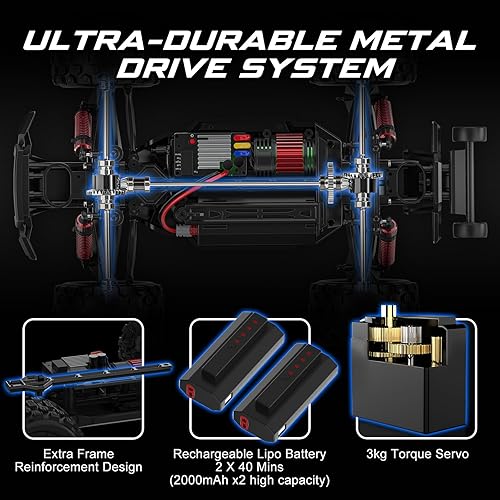 ULTRA-DURABLE METAL DRIVE SYSTEM

Extra Frame Reinforcement Design

Rechargeable Lipo Battery 2 X 40 Mins (2000mAh x2 high capacity)

3kg Torque Servo