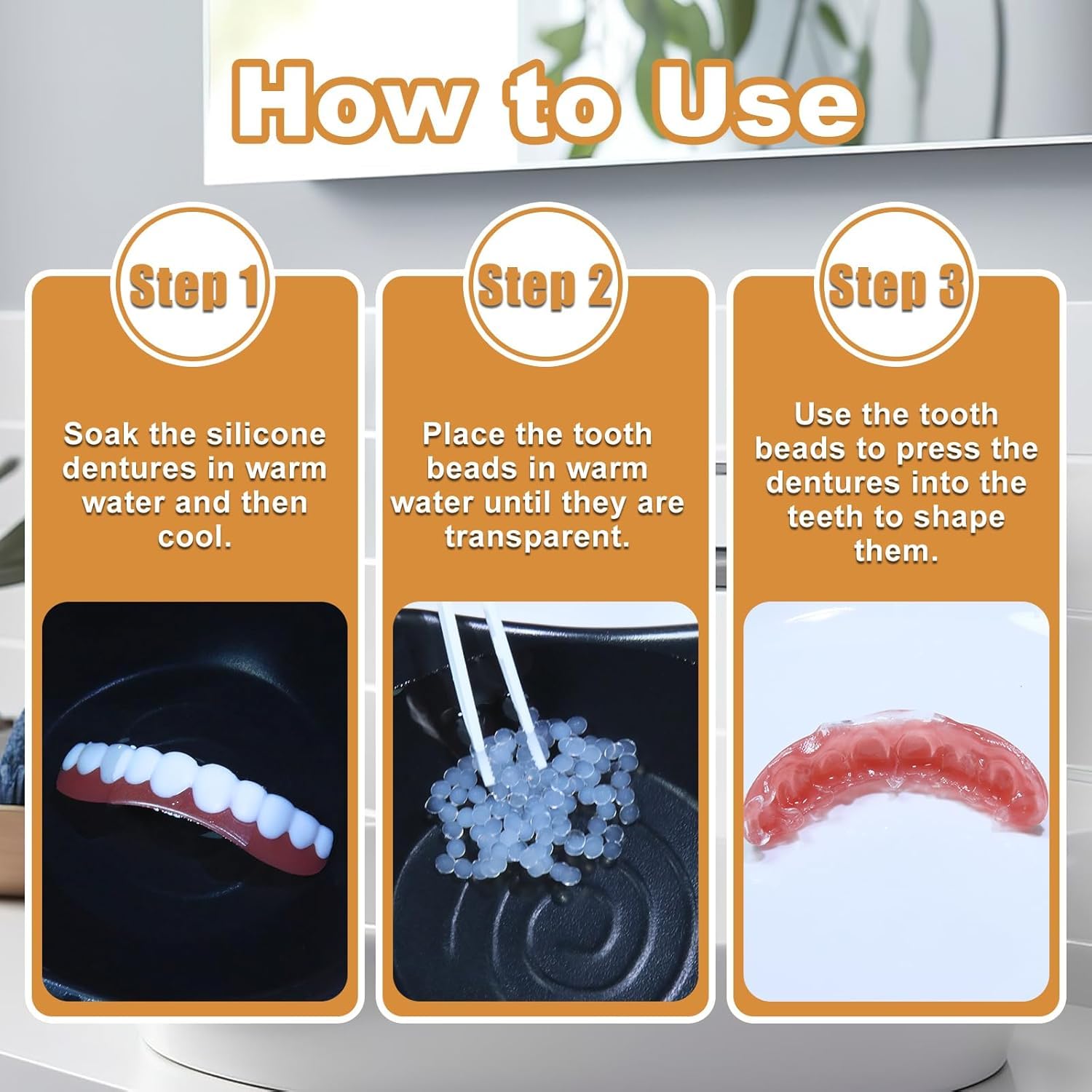 How to Use

Step 1

Soak the silicone dentures in warm water and then cool.

Step 2

Place the tooth beads in warm water until they are transparent.

Step 3

Use the tooth beads to press the dentures into the teeth to shape them.