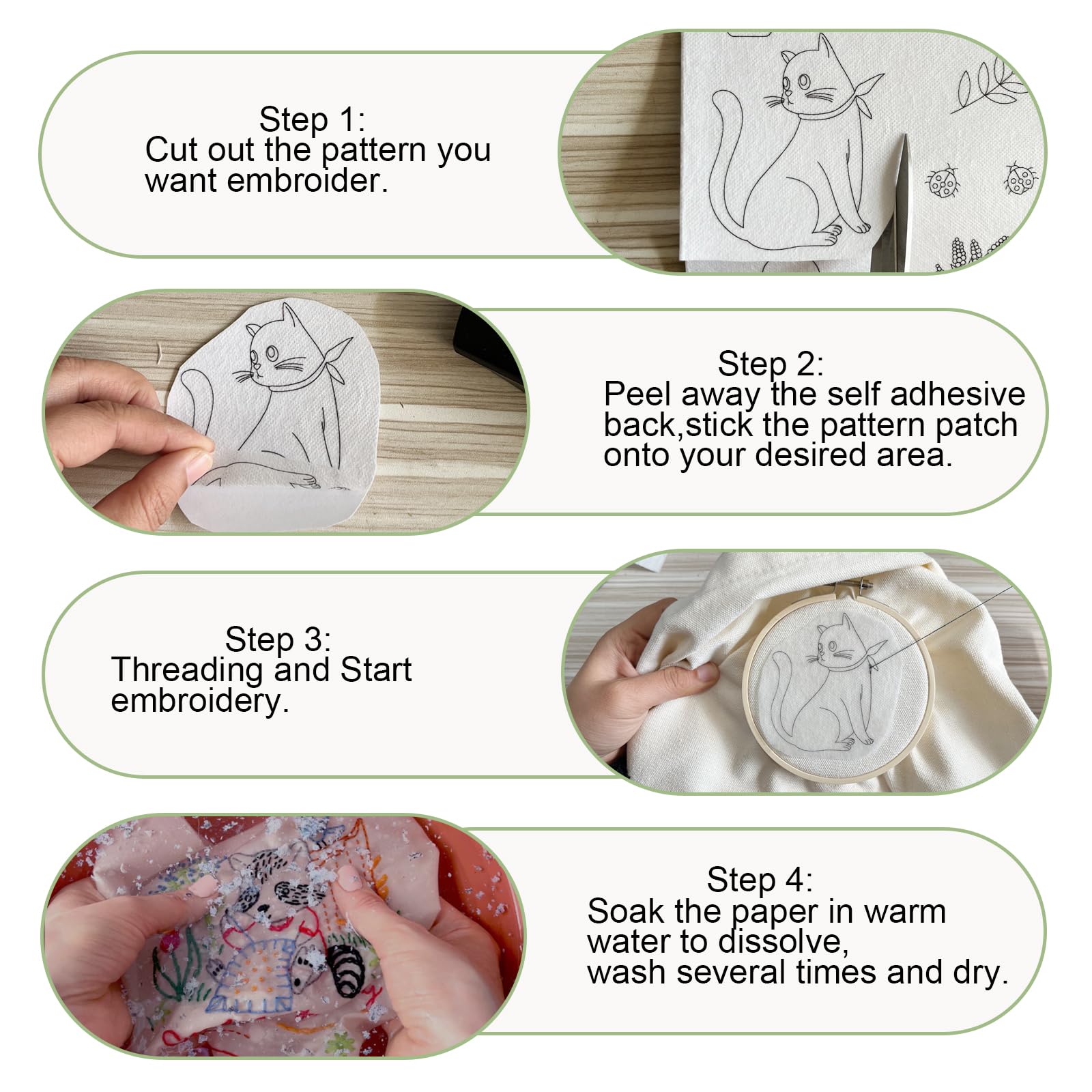 Step 1:
Cut out the pattern you want embroider.

Step 2:
Peel away the self adhesive back,stick the pattern patch onto your desired area.

Step 3:
Threading and Start embroidery.

Step 4:
Soak the paper in warm water to dissolve,
wash several times and dry.