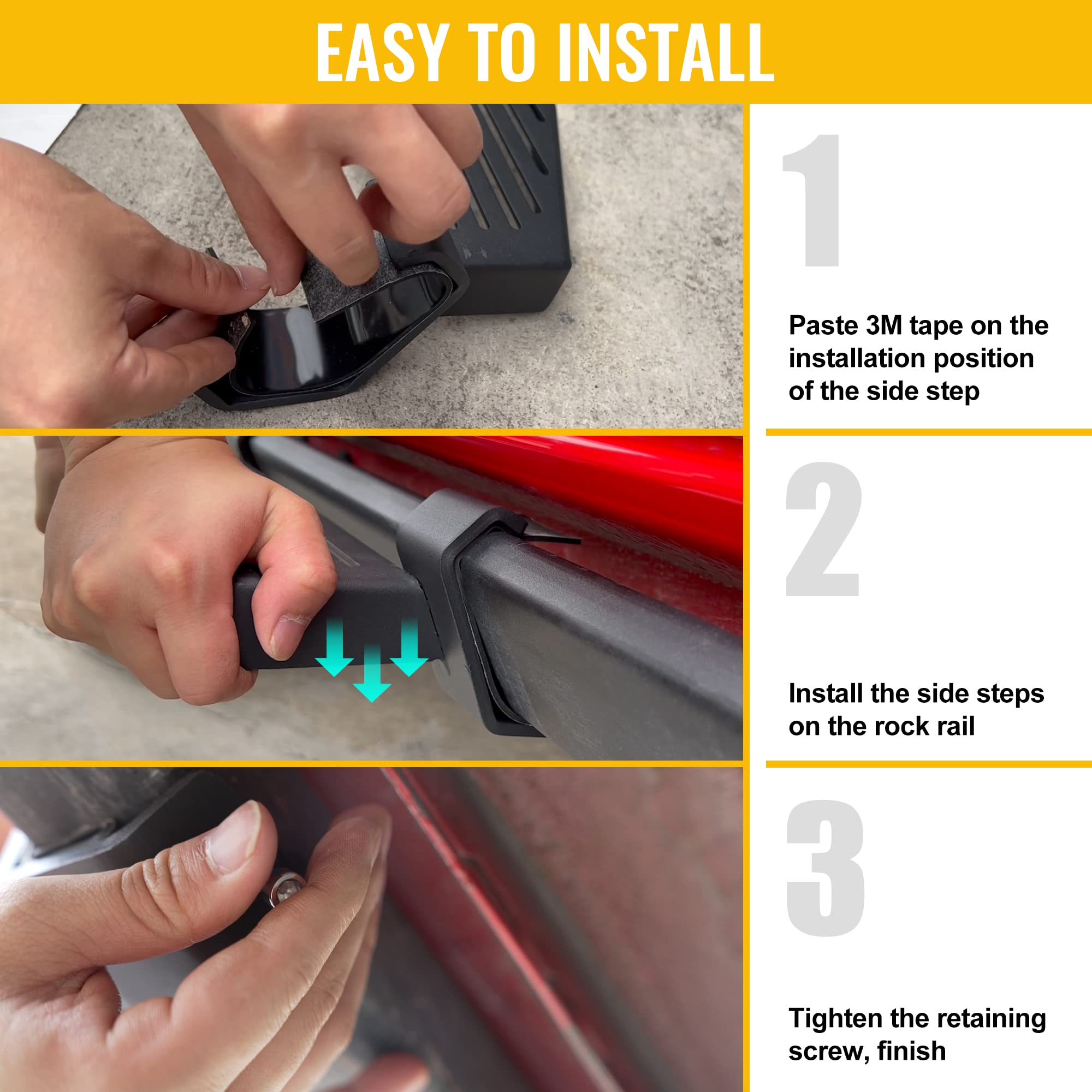 EASY TO INSTALL

1

Paste 3M tape on the installation position of the side step

2

Install the side steps on the rock rail

3

Tighten the retaining screw, finish