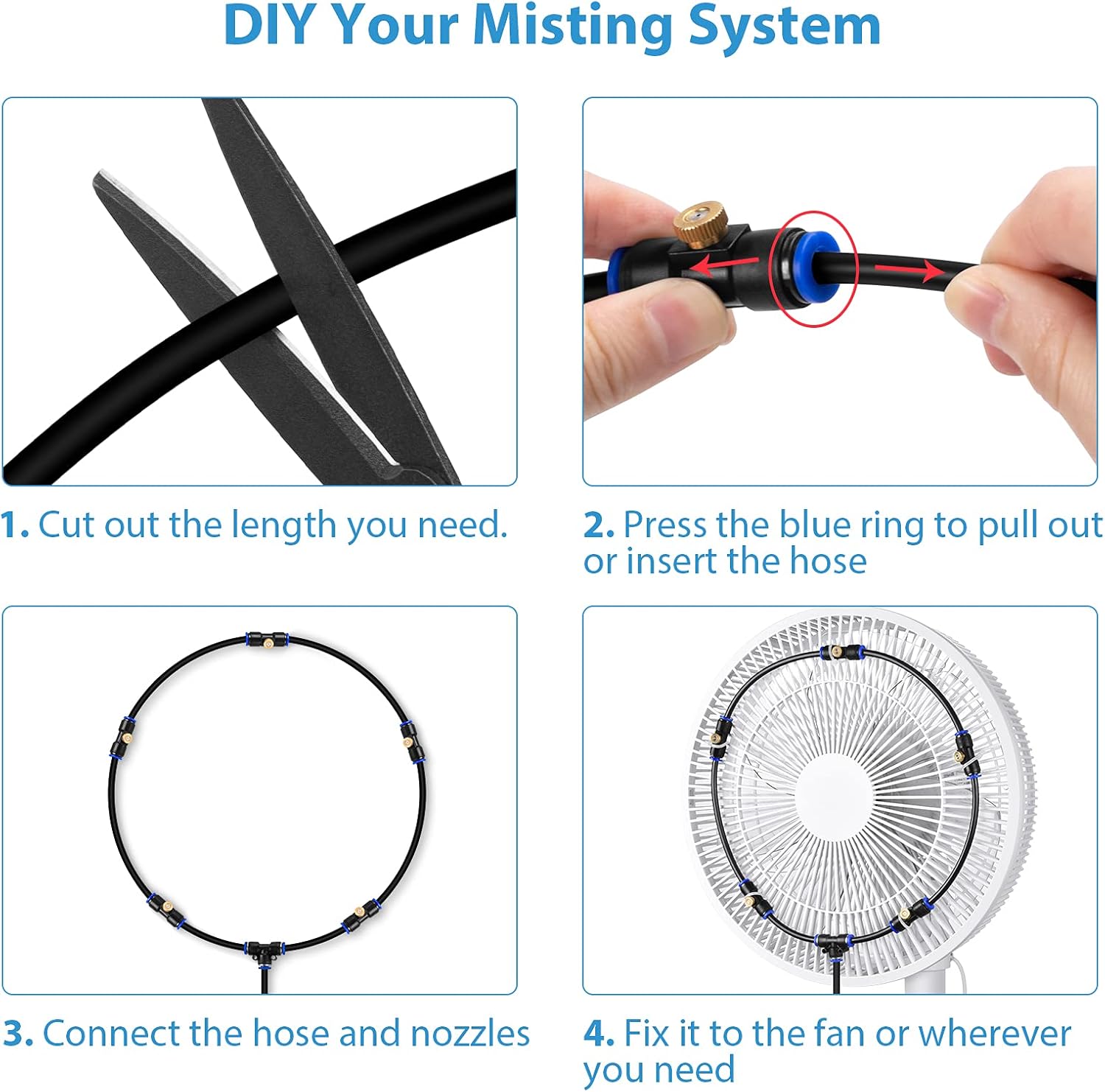 DIY Your Misting System

1. Cut out the length you need.

2. Press the blue ring to pull out or insert the hose

3. Connect the hose and nozzles

4. Fix it to the fan or wherever you need