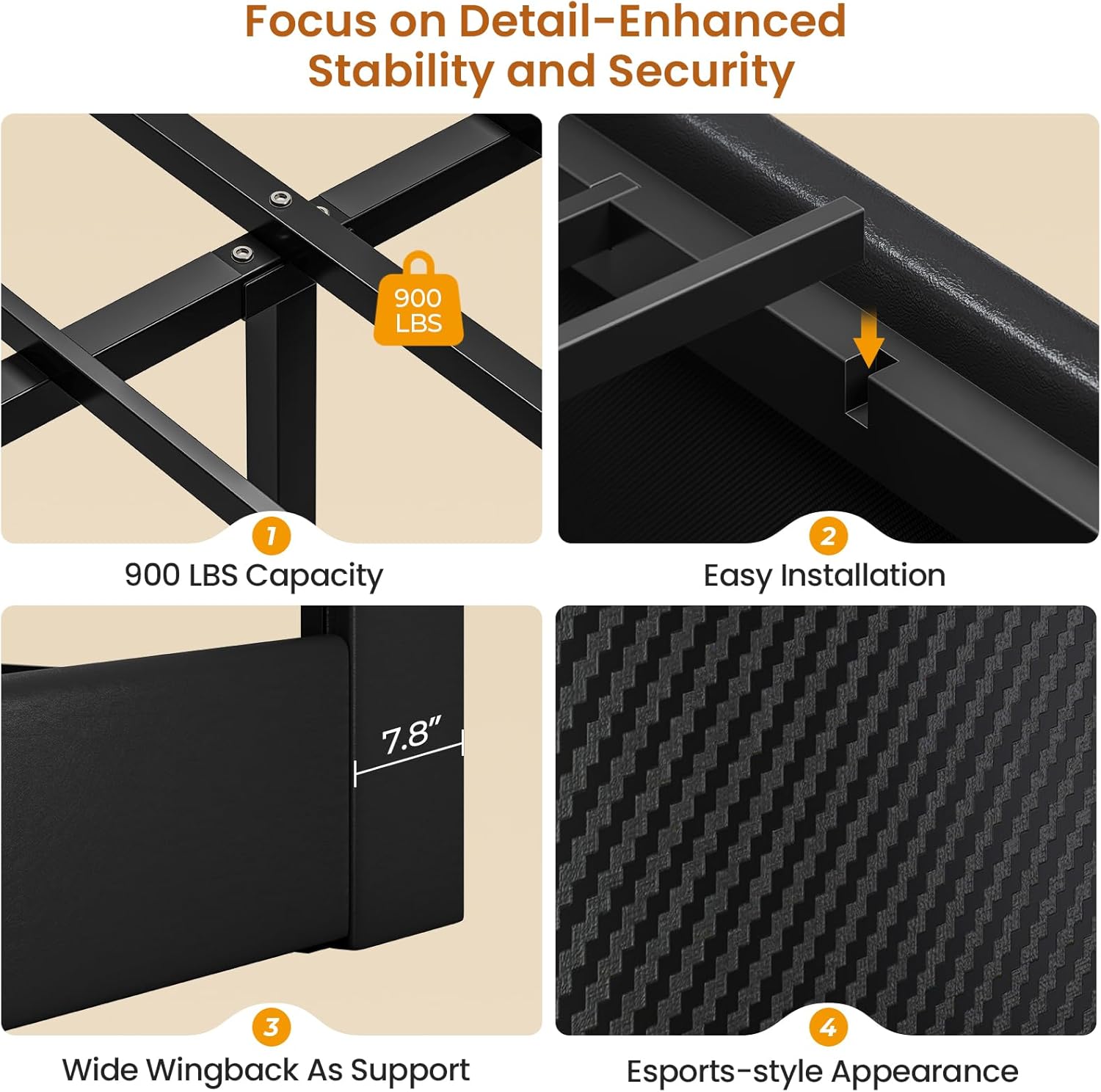 Focus on Detail-Enhanced Stability and Security

900 LBS

1
900 LBS Capacity

2
Easy Installation

7.8"

3
Wide Wingback As Support

4
Esports-style Appearance