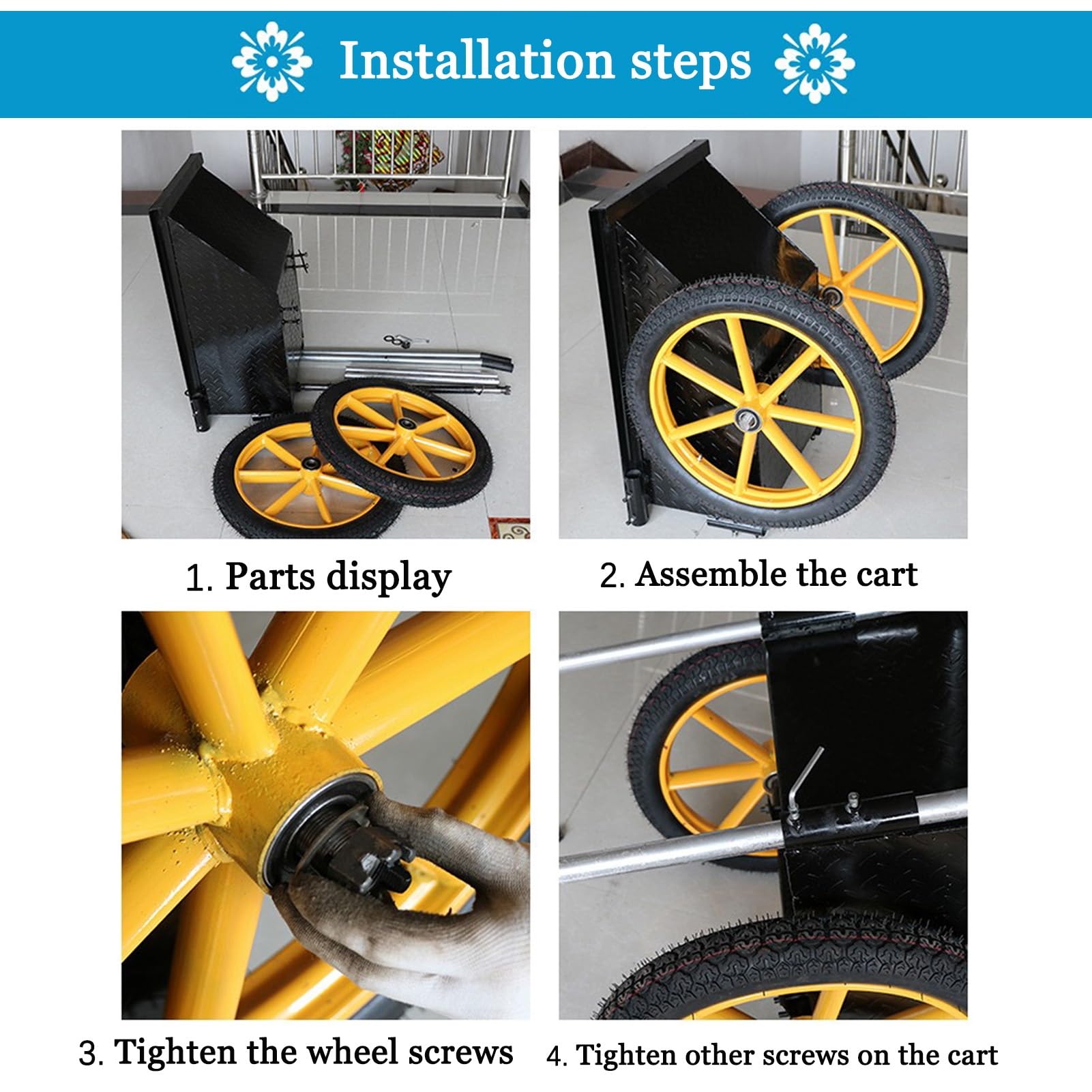 Installation steps

1. Parts display

2. Assemble the cart

3. Tighten the wheel screws

4. Tighten other screws on the cart