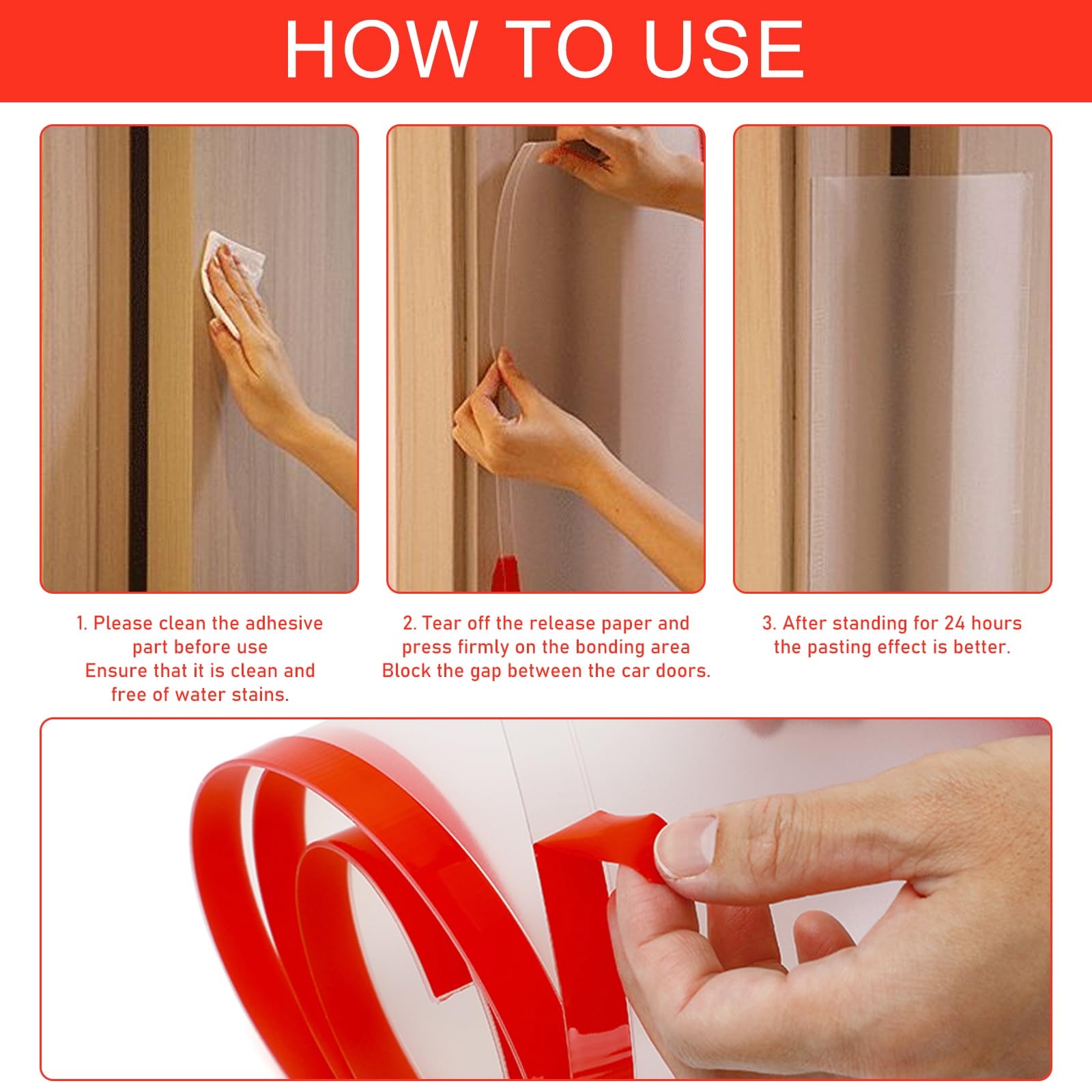 HOW TO USE

1. Please clean the adhesive part before use
Ensure that it is clean and free of water stains.

2. Tear off the release paper and press firmly on the bonding area
Block the gap between the car doors.

3. After standing for 24 hours the pasting effect is better.