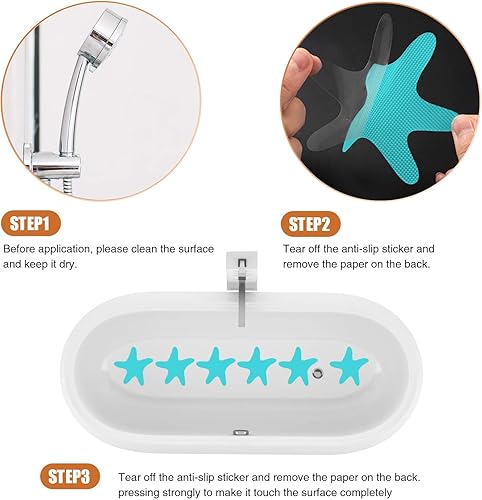 STEP1

Before application, please clean the surface and keep it dry.

STEP2

Tear off the anti-slip sticker and remove the paper on the back.

STEP3

Tear off the anti-slip sticker and remove the paper on the back. pressing strongly to make it touch the surface completely