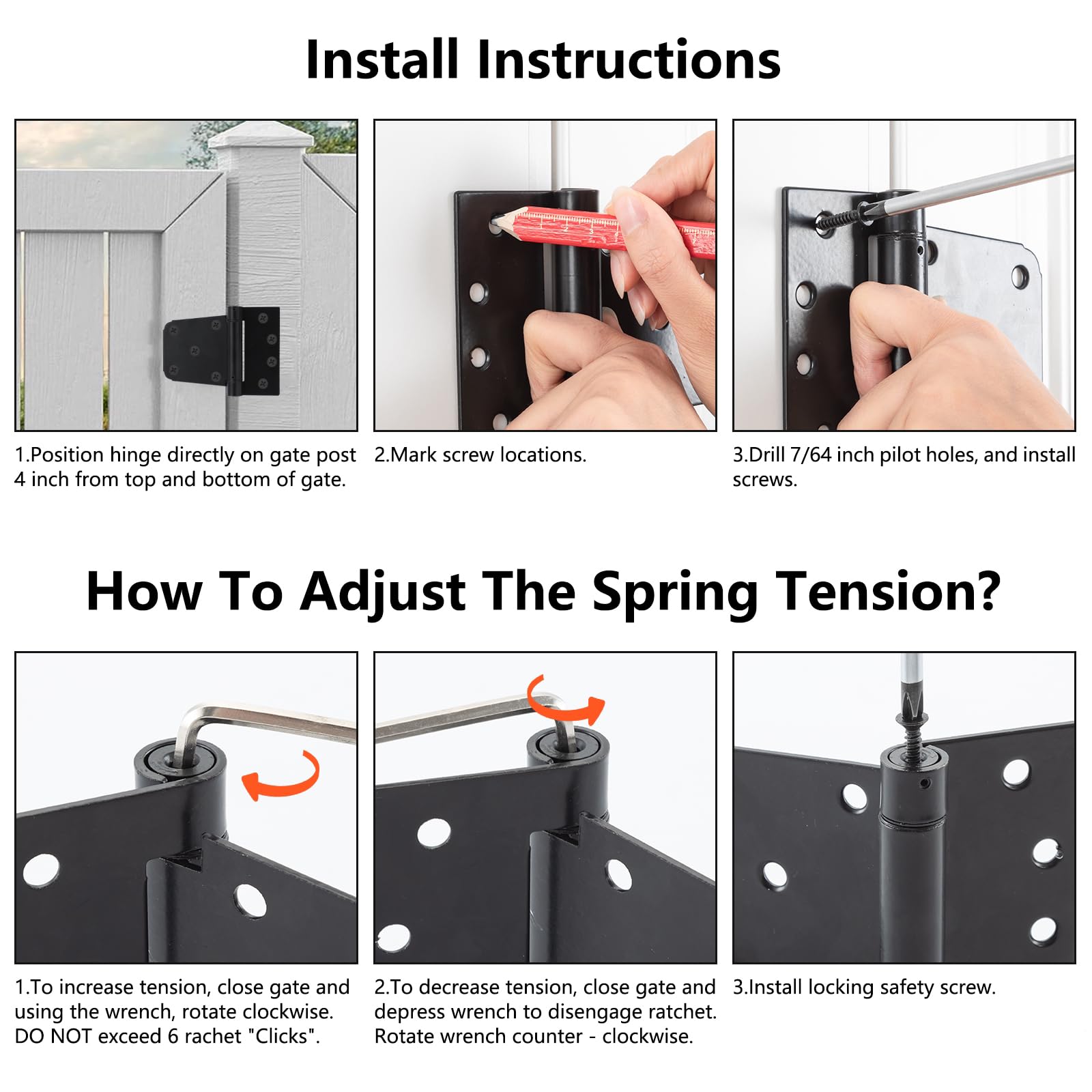 Install Instructions

1.Position hinge directly on gate post 4 inch from top and bottom of gate.

2.Mark screw locations.

3.Drill 7/64 inch pilot holes, and install screws.

How To Adjust The Spring Tension?

1.To increase tension, close gate and using the wrench, rotate clockwise. DO NOT exceed 6 rachet "Clicks".

2.To decrease tension, close gate and depress wrench to disengage ratchet. Rotate wrench counter - clockwise.

3.Install locking safety screw.