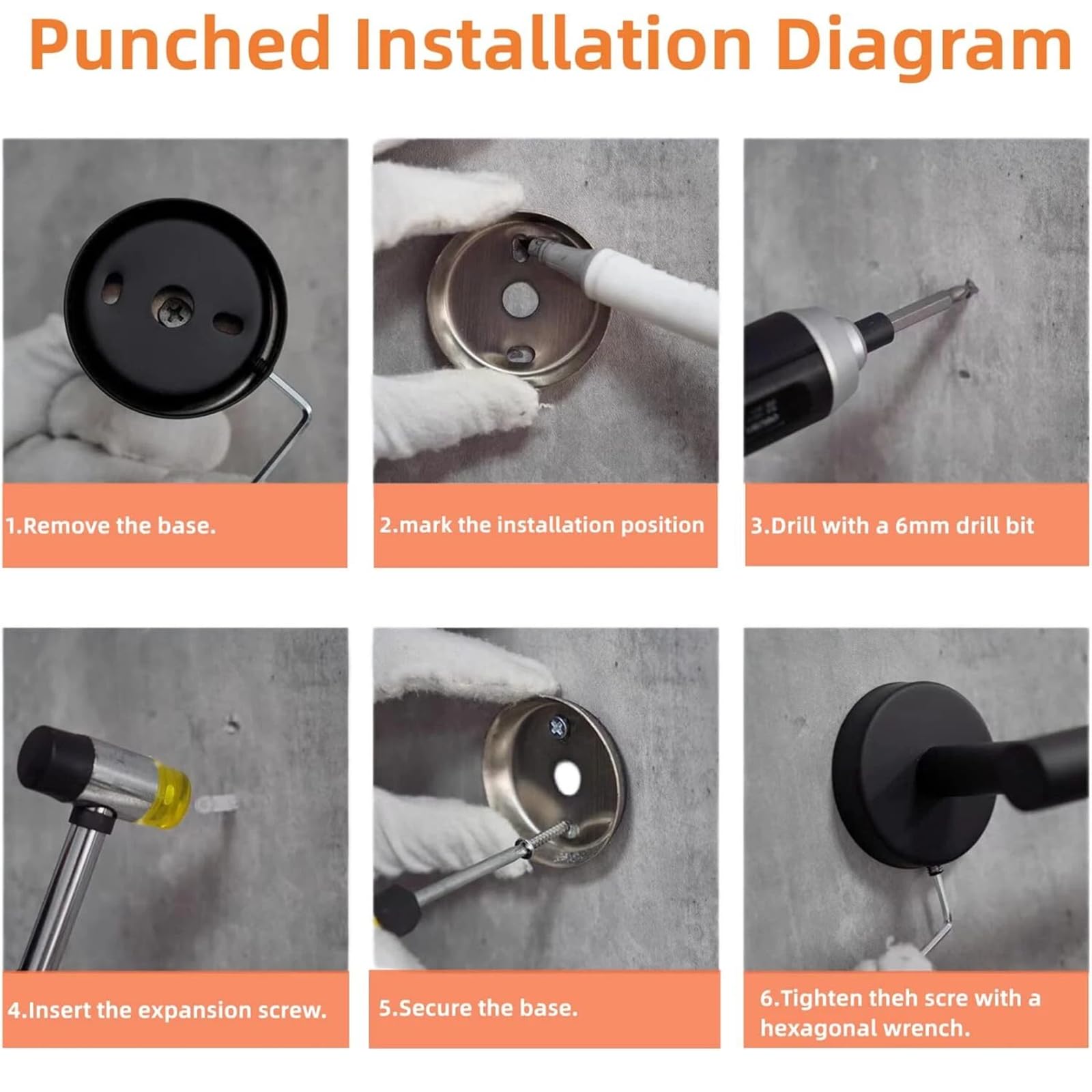 Punched Installation Diagram

1.Remove the base.

2.mark the installation position

3.Drill with a 6mm drill bit

4.Insert the expansion screw.

5.Secure the base.

6.Tighten theh scre with a hexagonal wrench.