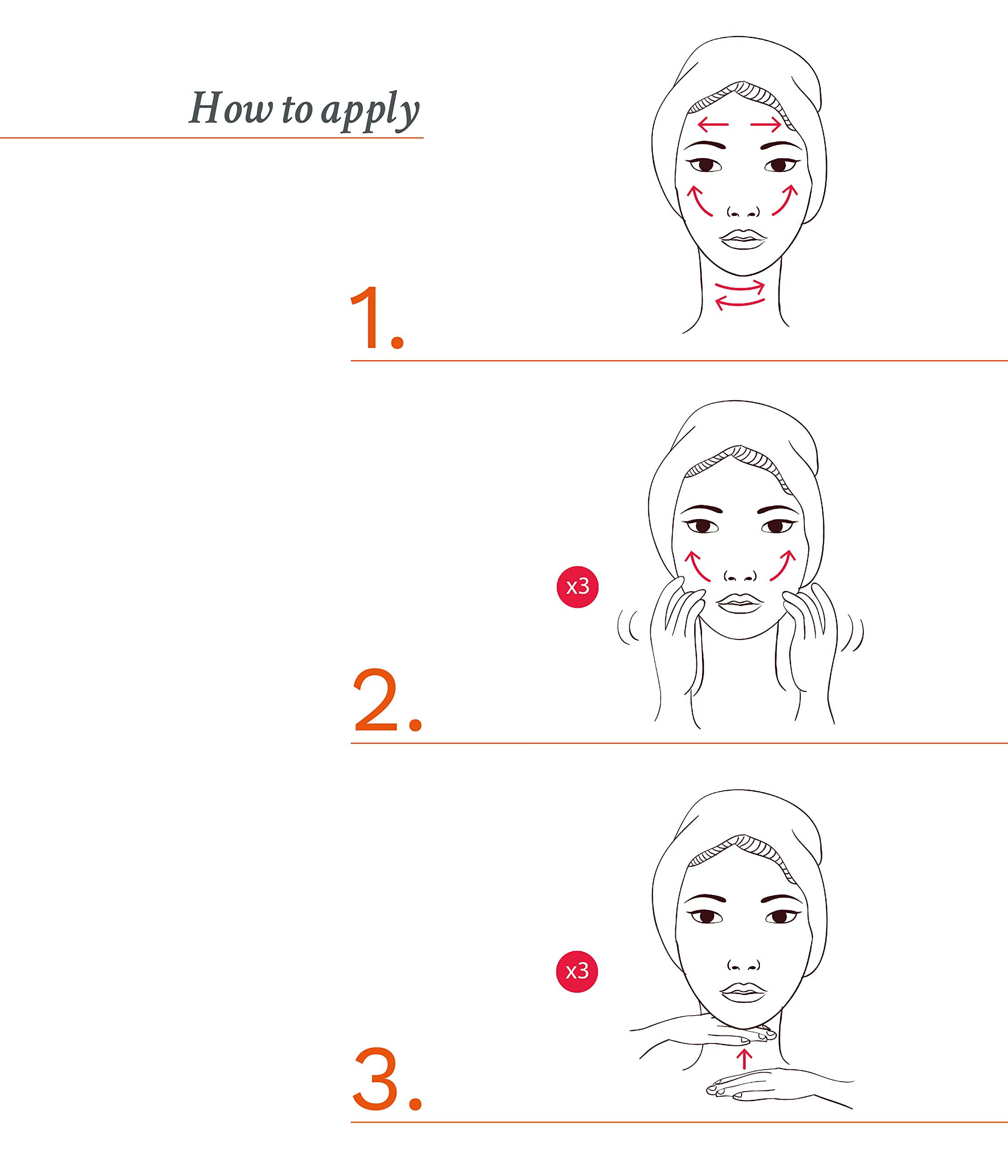 How to apply

1.

x3

2.

x3

3.