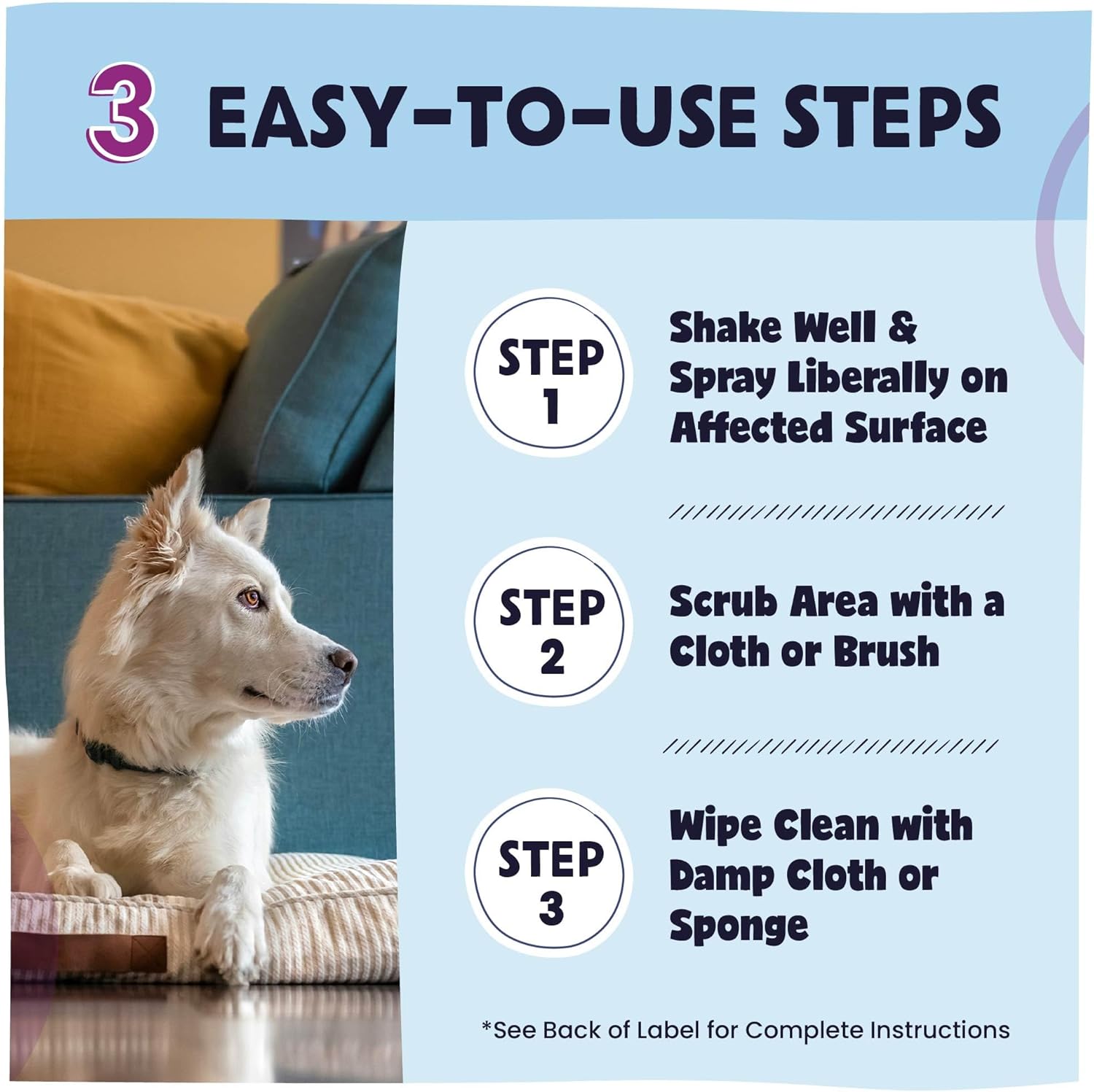 3 EASY-TO-USE STEPS

STEP 1

Shake Well & Spray Liberally on Affected Surface

STEP 2

Scrub Area with a Cloth or Brush

STEP 3

Wipe Clean with Damp Cloth or Sponge

*See Back of Label for Complete Instructions