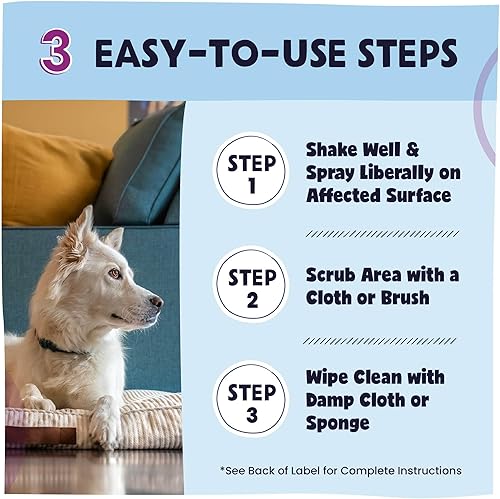 3 EASY-TO-USE STEPS

STEP 1

Shake Well & Spray Liberally on Affected Surface

STEP 2

Scrub Area with a Cloth or Brush

STEP 3

Wipe Clean with Damp Cloth or Sponge

*See Back of Label for Complete Instructions