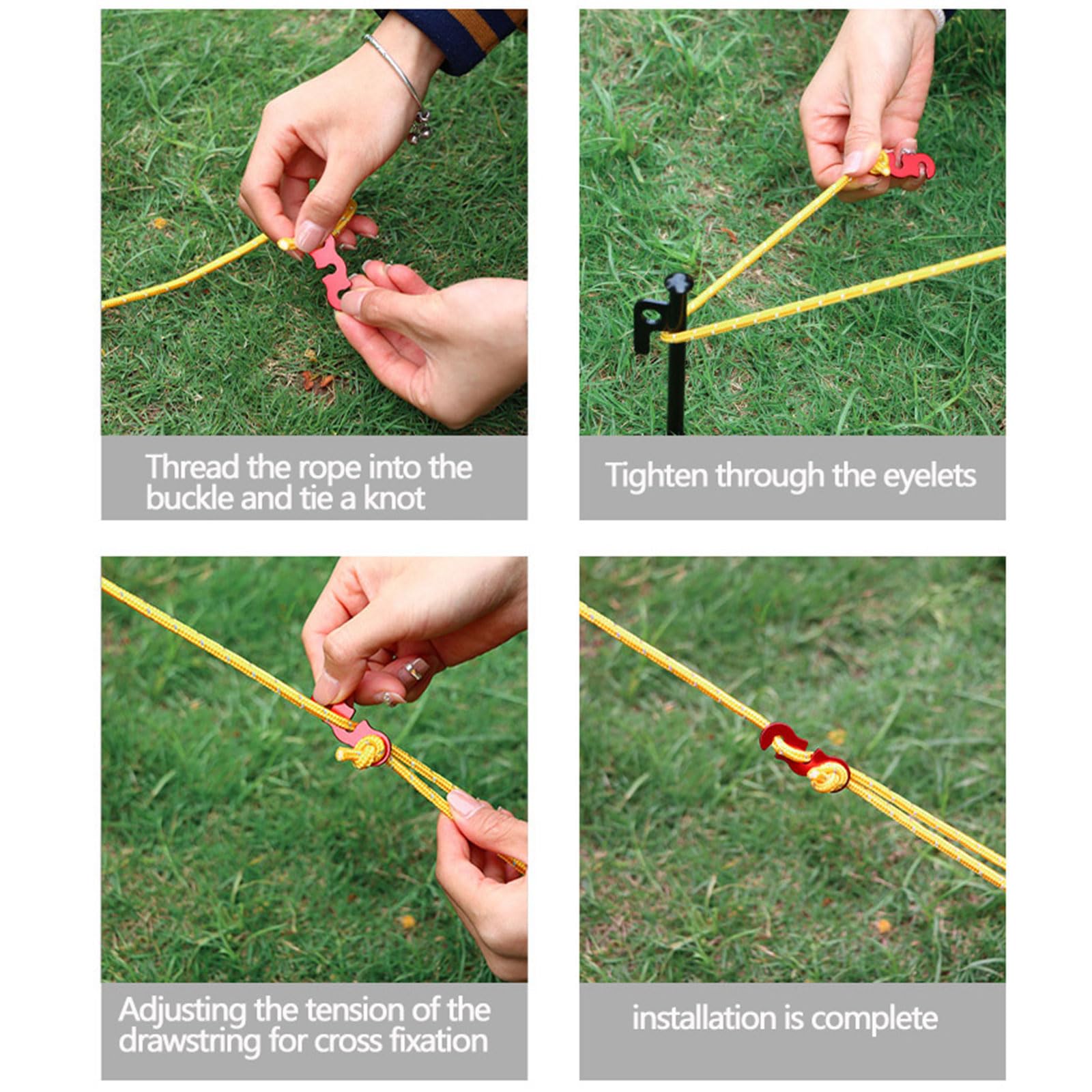 Thread the rope into the buckle and tie a knot

Tighten through the eyelets

Adjusting the tension of the drawstring for cross fixation

installation is complete