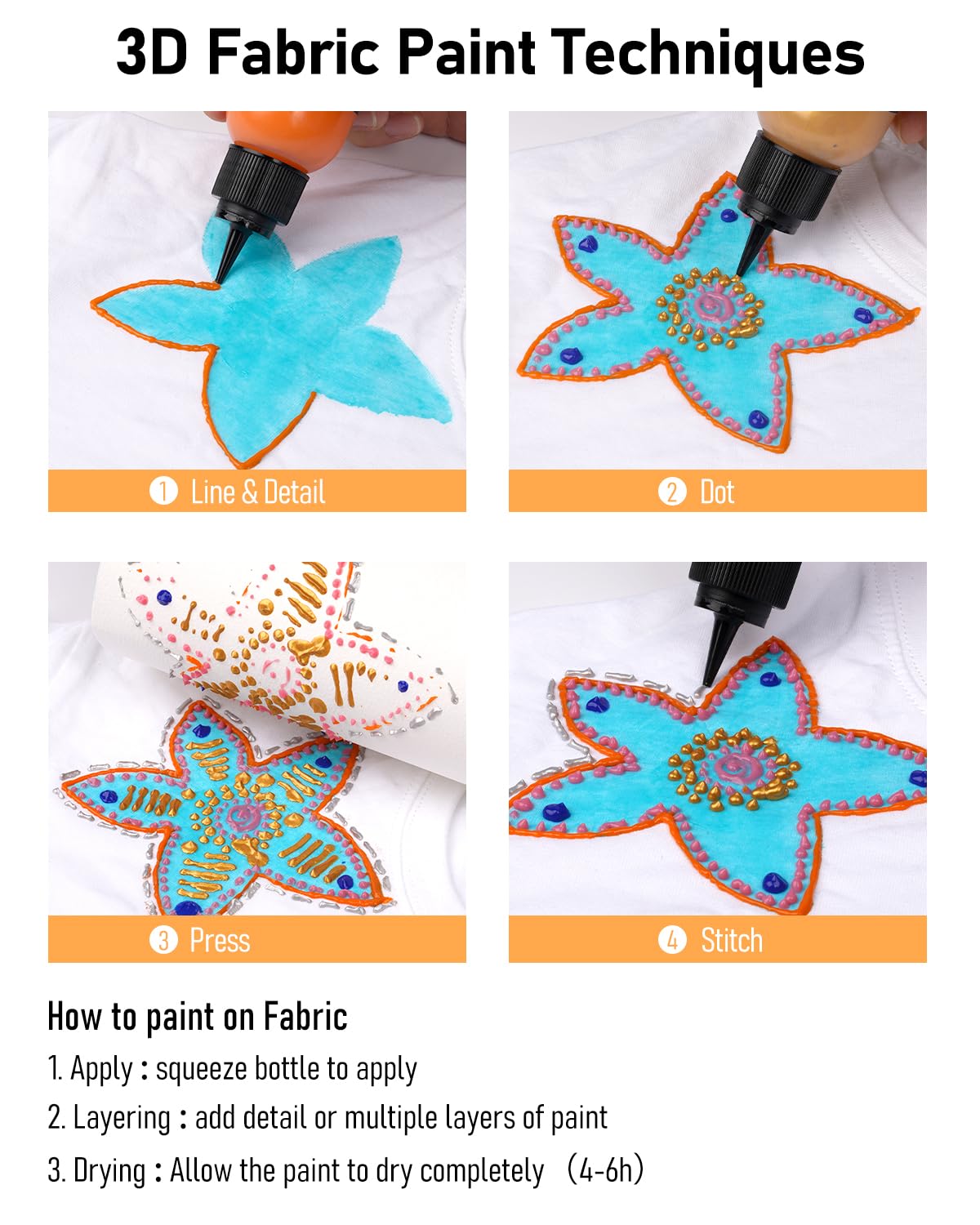 3D Fabric Paint Techniques

① Line & Detail

② Dot

③ Press

④ Stitch

How to paint on Fabric

1. Apply : squeeze bottle to apply

2. Layering : add detail or multiple layers of paint

3. Drying : Allow the paint to dry completely （4-6h）