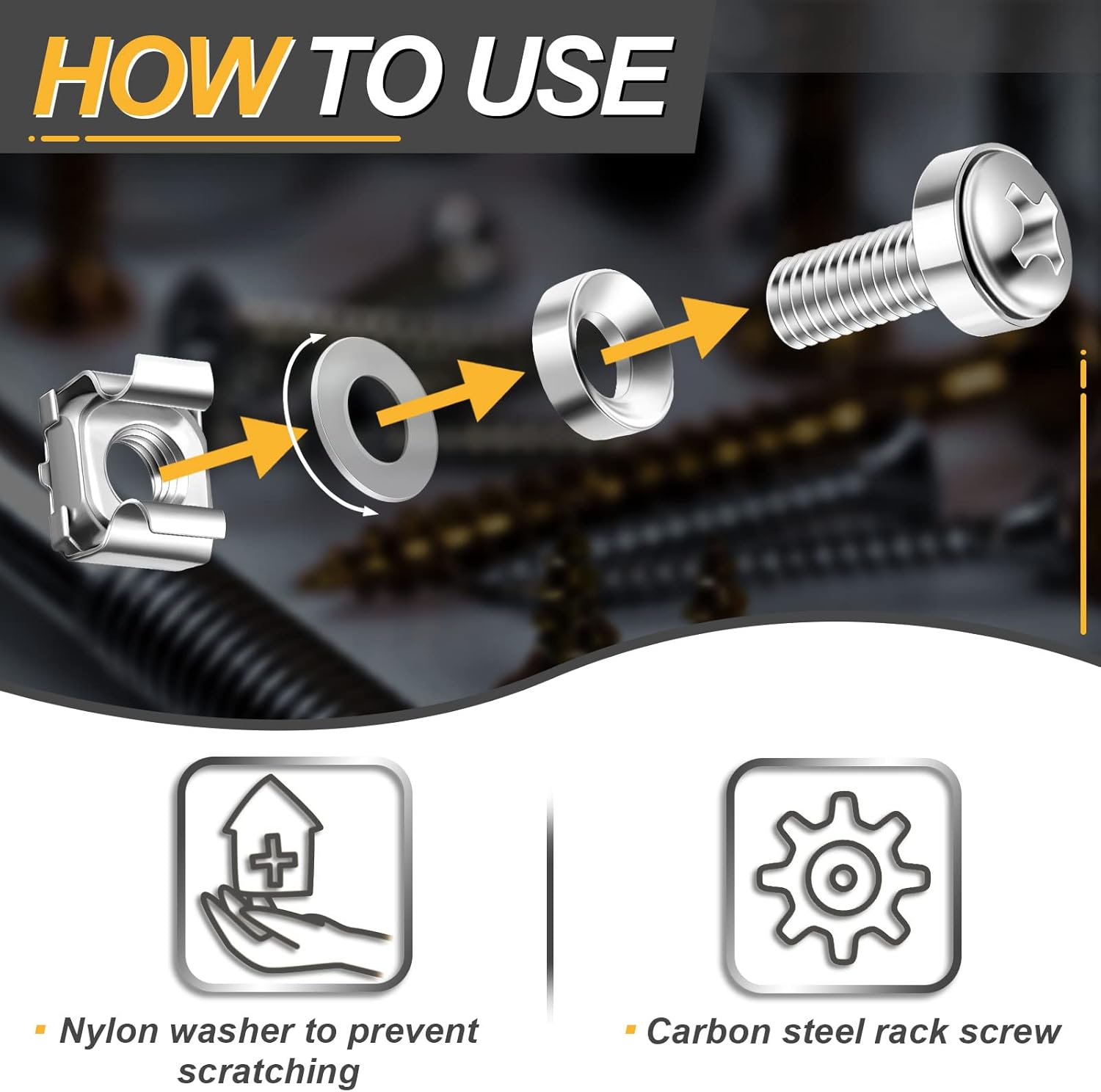 HOW TO USE

Nylon washer to prevent scratching

Carbon steel rack screw