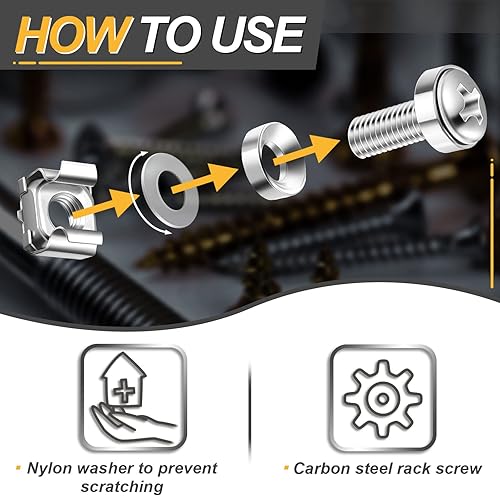 HOW TO USE

Nylon washer to prevent scratching

Carbon steel rack screw