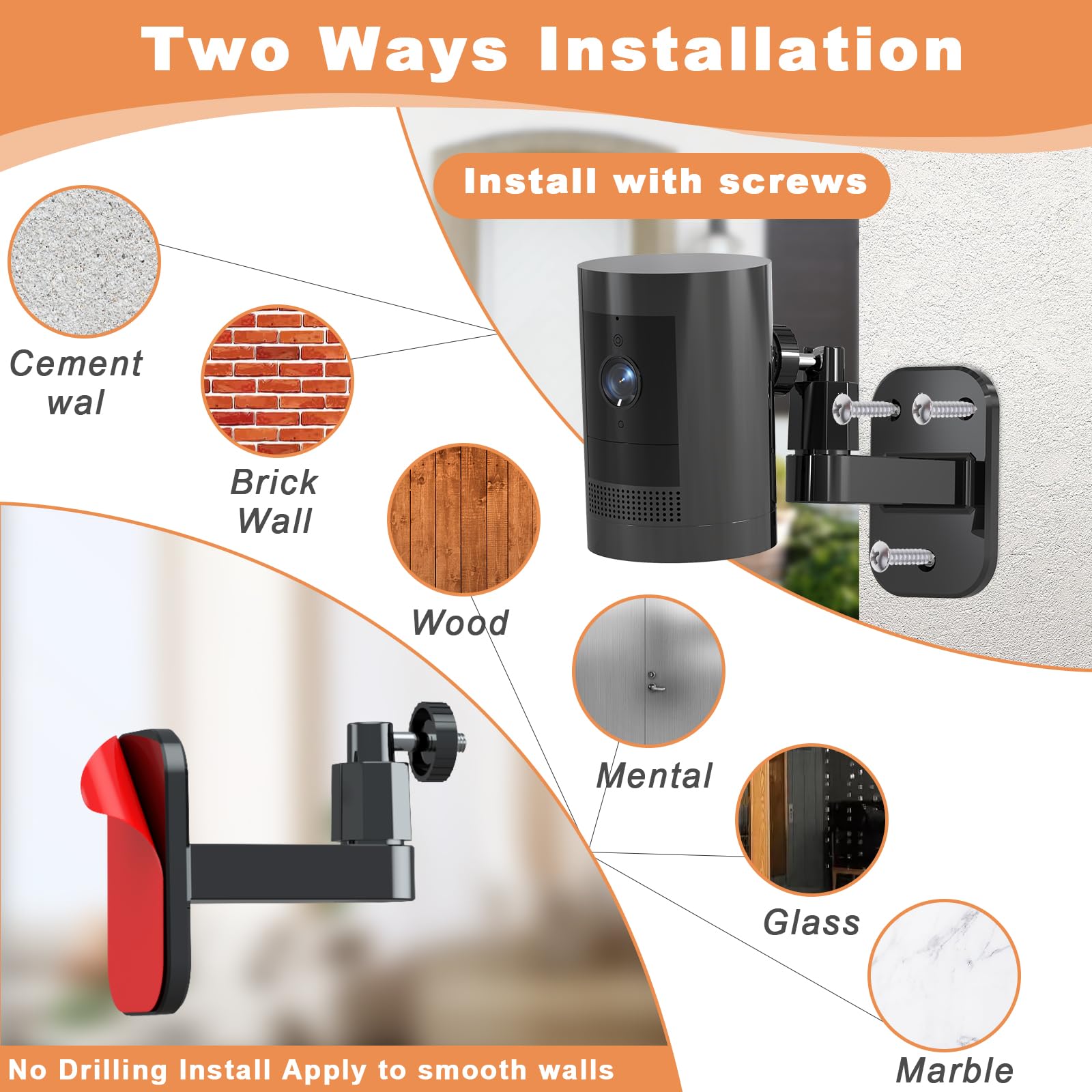 Two Ways Installation

Install with screws

Cement wal

Brick Wall

Wood

Mental

Glass

Marble

No Drilling Install Apply to smooth walls