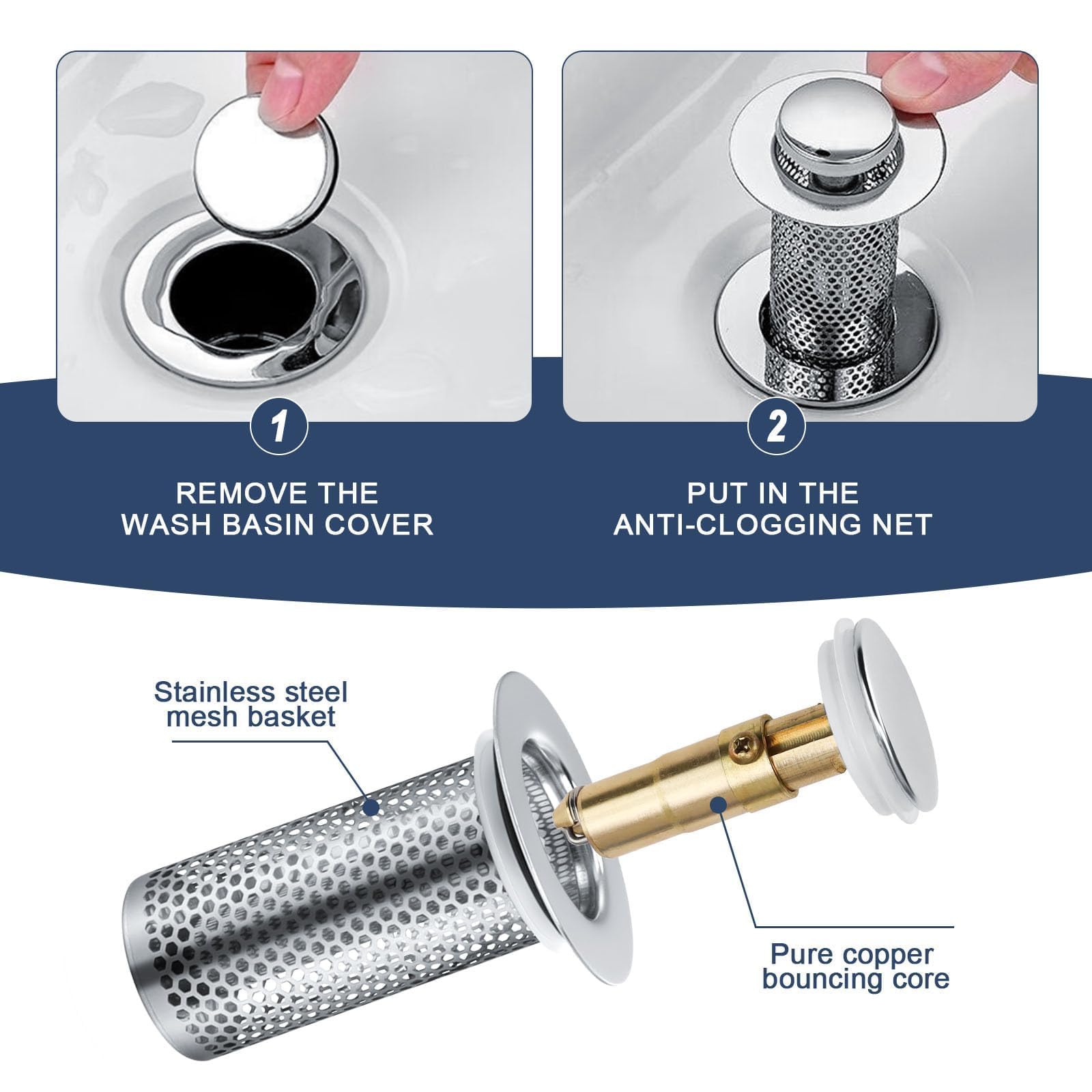 1

REMOVE THE WASH BASIN COVER

2

PUT IN THE ANTI-CLOGGING NET

Stainless steel mesh basket

Pure copper bouncing core