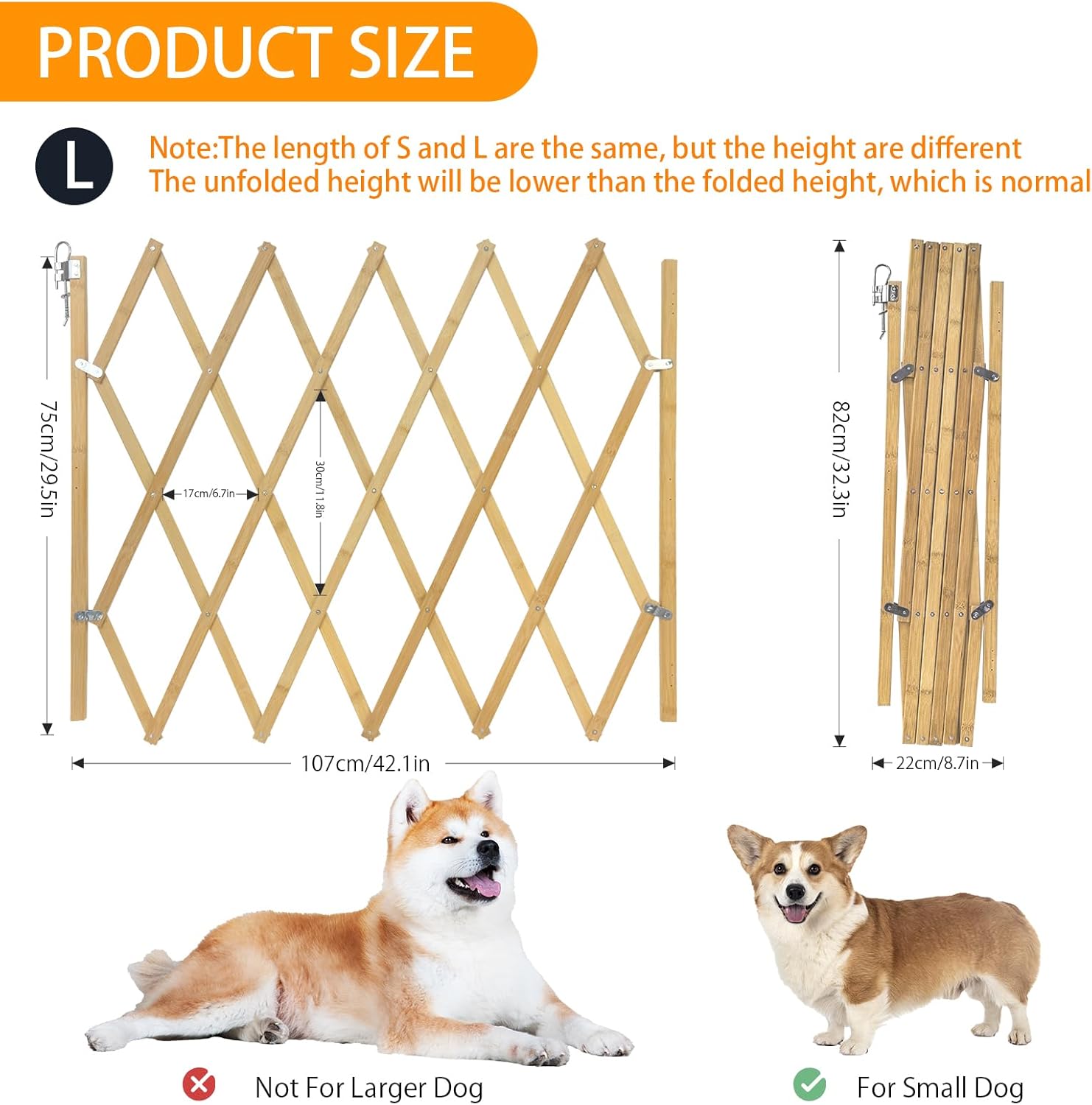 PRODUCT SIZE

L

Note:The length of S and L are the same, but the height are different
The unfolded height will be lower than the folded height, which is normal

75cm/29.5in

17cm/6.7in

30cm/11.8in

107cm/42.1in

82cm/32.3in

22cm/8.7in

Not For Larger Dog

For Small Dog