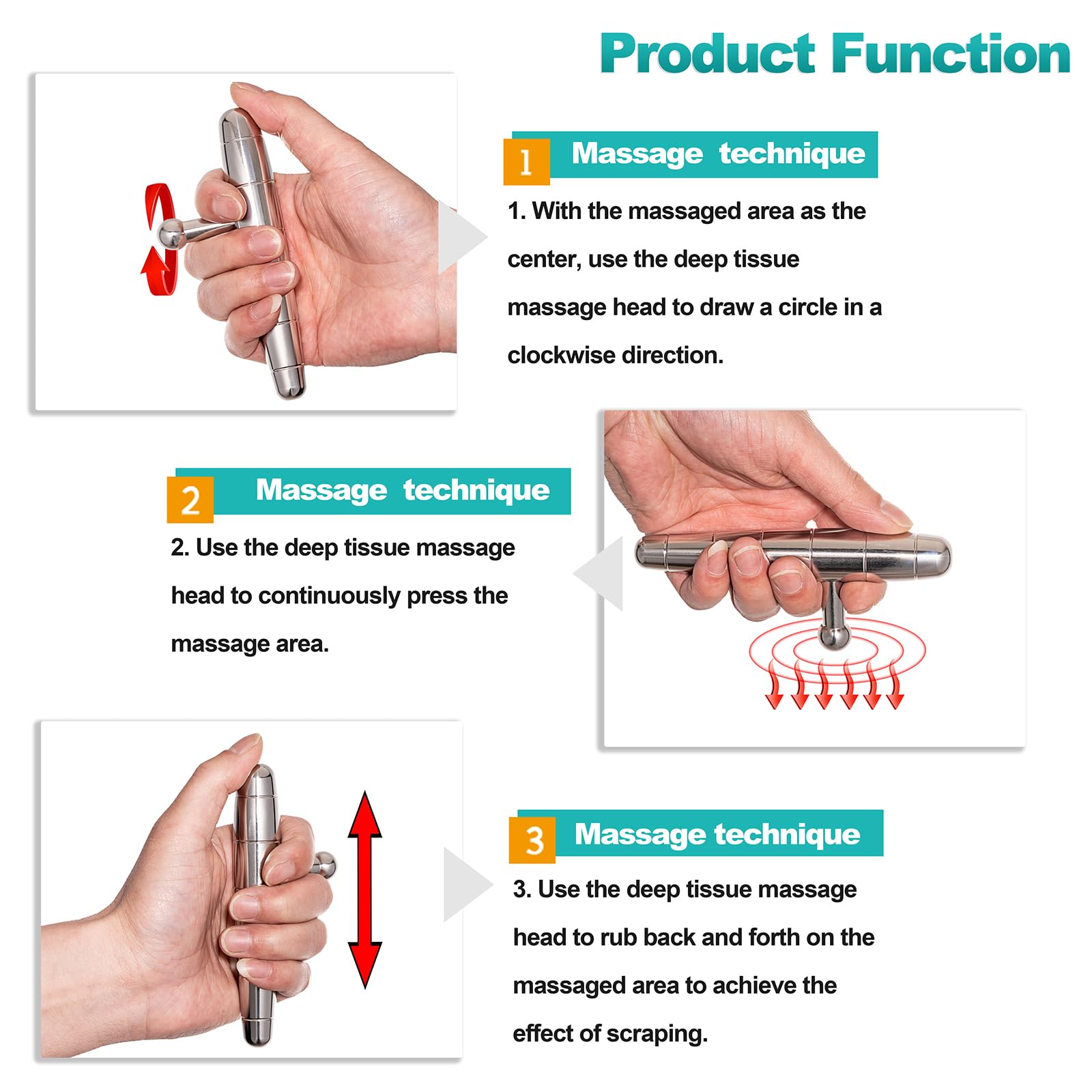 Product Function

1 Massage technique

1. With the massaged area as the center, use the deep tissue massage head to draw a circle in a clockwise direction.

2 Massage technique

2. Use the deep tissue massage head to continuously press the massage area.

3 Massage technique

3. Use the deep tissue massage head to rub back and forth on the massaged area to achieve the effect of scraping.