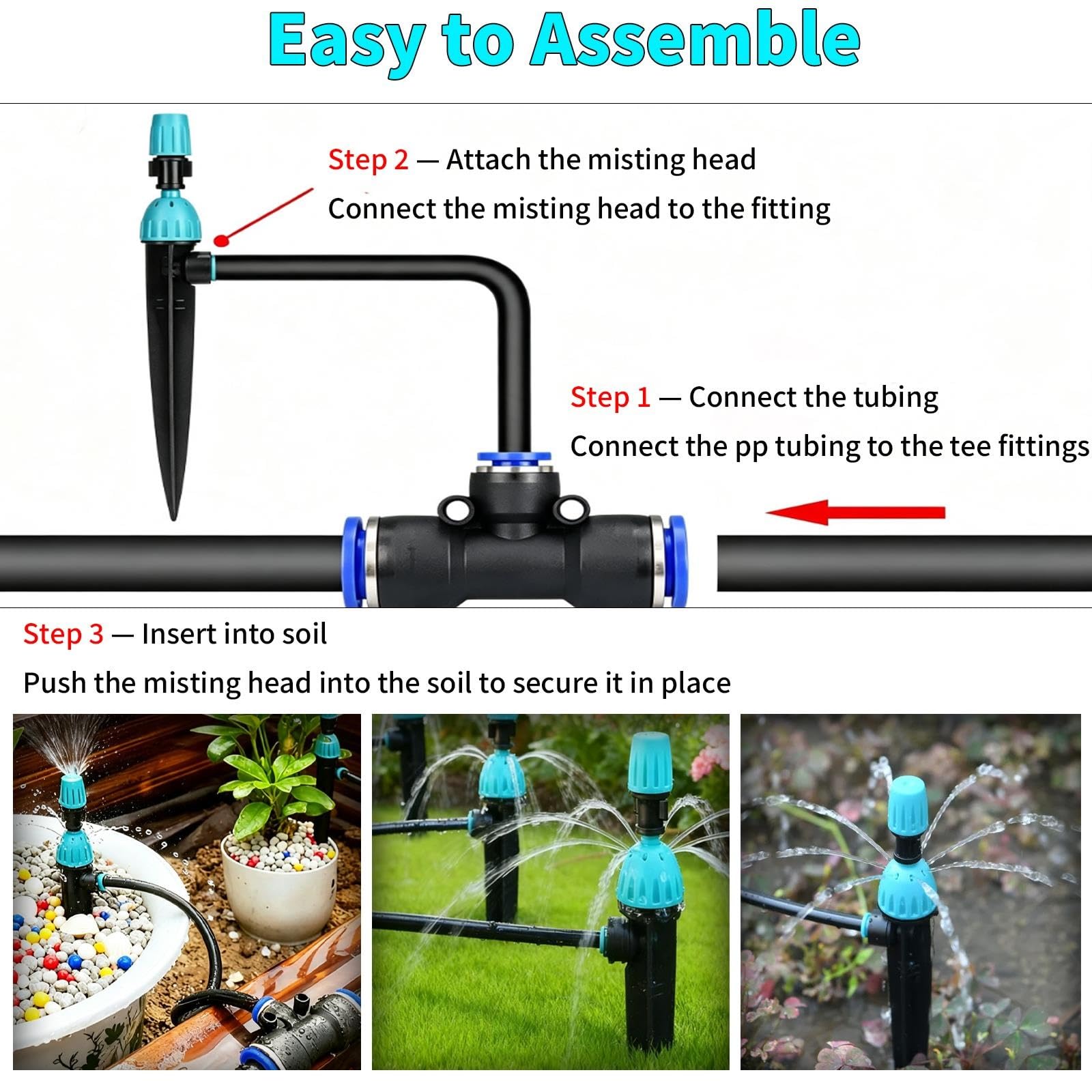 Easy to Assemble

Step 2 — Attach the misting head
Connect the misting head to the fitting

Step 1 — Connect the tubing
Connect the pp tubing to the tee fittings

Step 3 — Insert into soil
Push the misting head into the soil to secure it in place