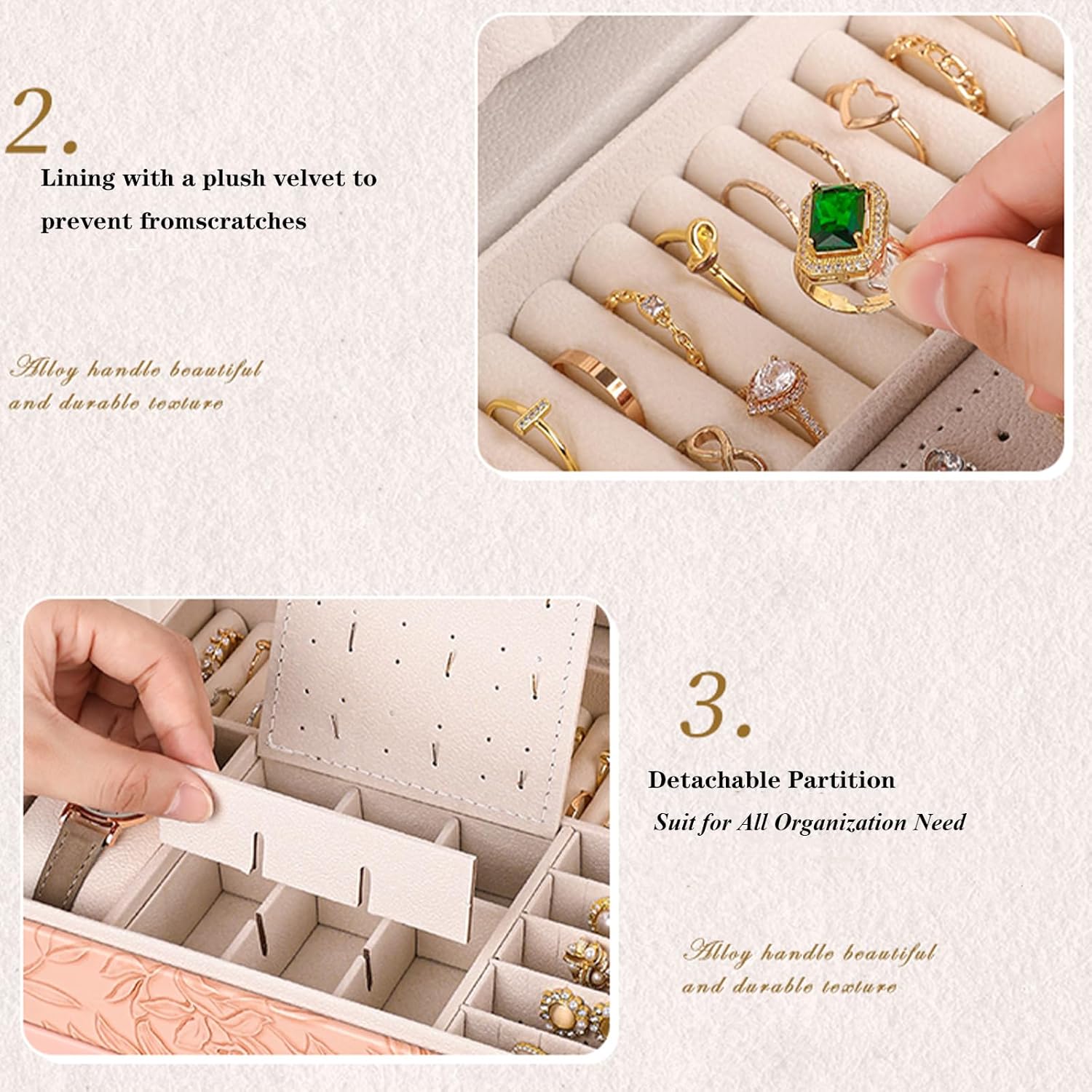 2.

Lining with a plush velvet to prevent fromscratches

Alloy handle beautiful and durable texture

3.

Detachable Partition

Suit for All Organization Need

Alloy handle beautiful and durable texture