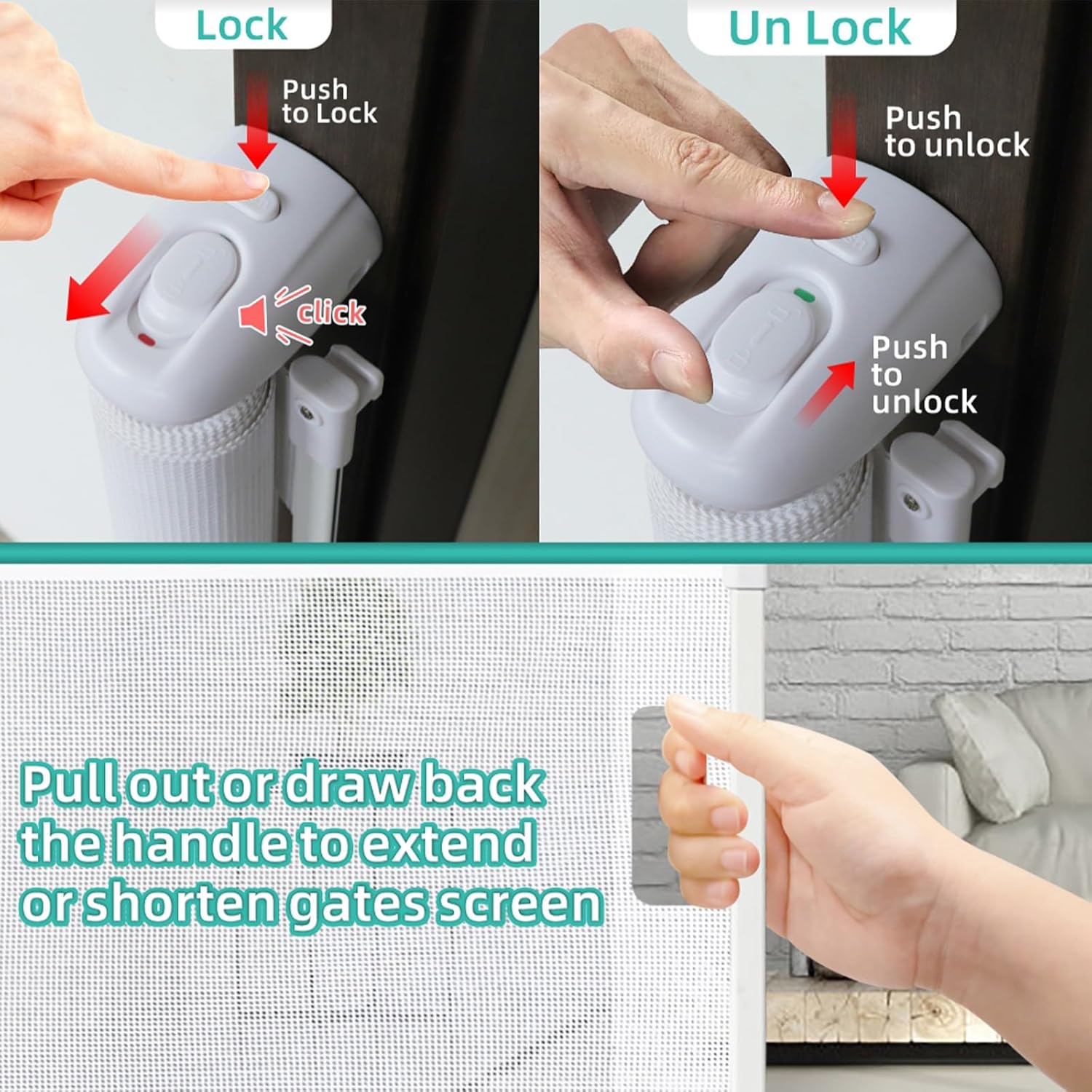 Lock

Push to Lock

click

Un Lock

Push to unlock

Push to unlock

Pull out or draw back the handle to extend or shorten gates screen