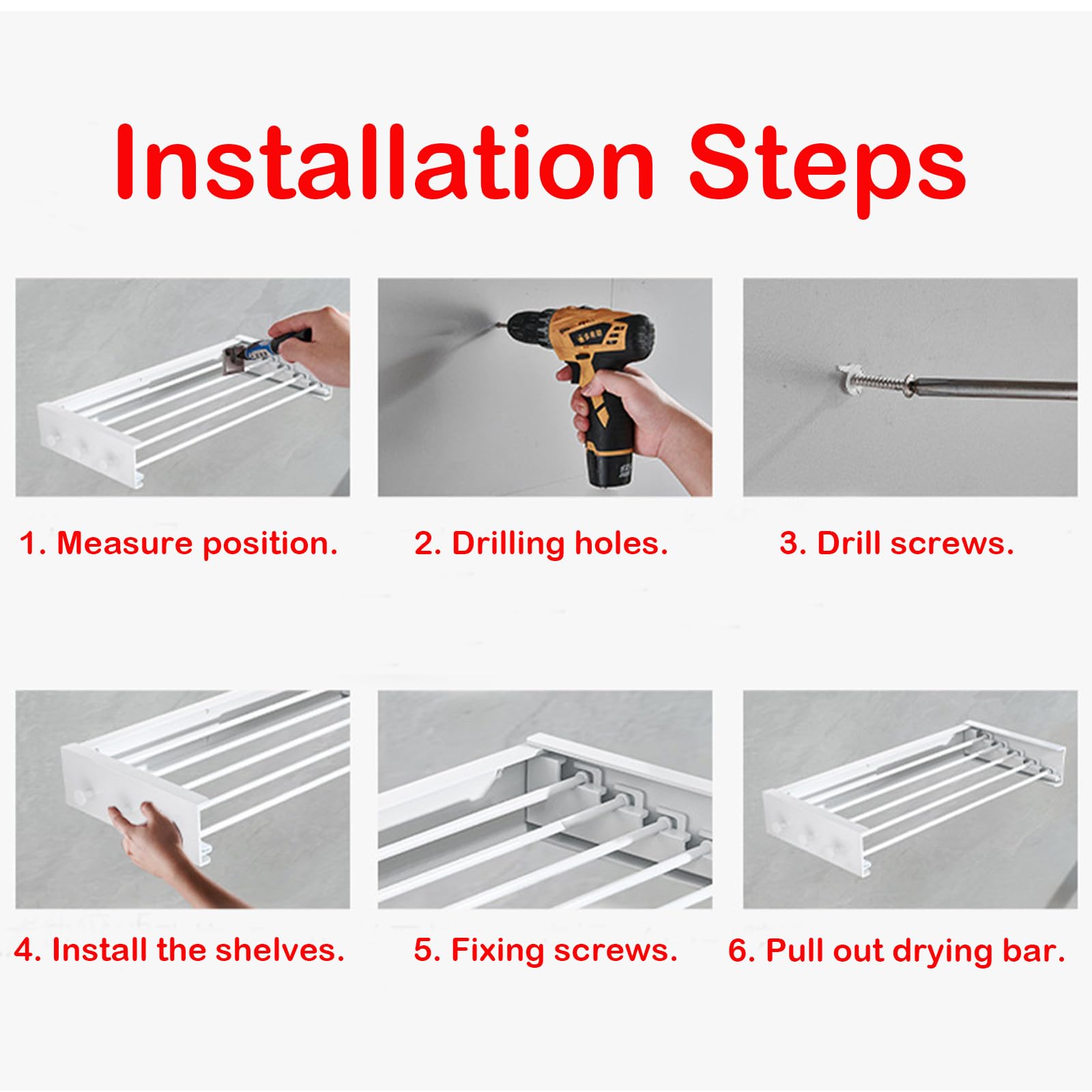 Installation Steps

1. Measure position.

2. Drilling holes.

3. Drill screws.

4. Install the shelves.

5. Fixing screws.

6. Pull out drying bar.