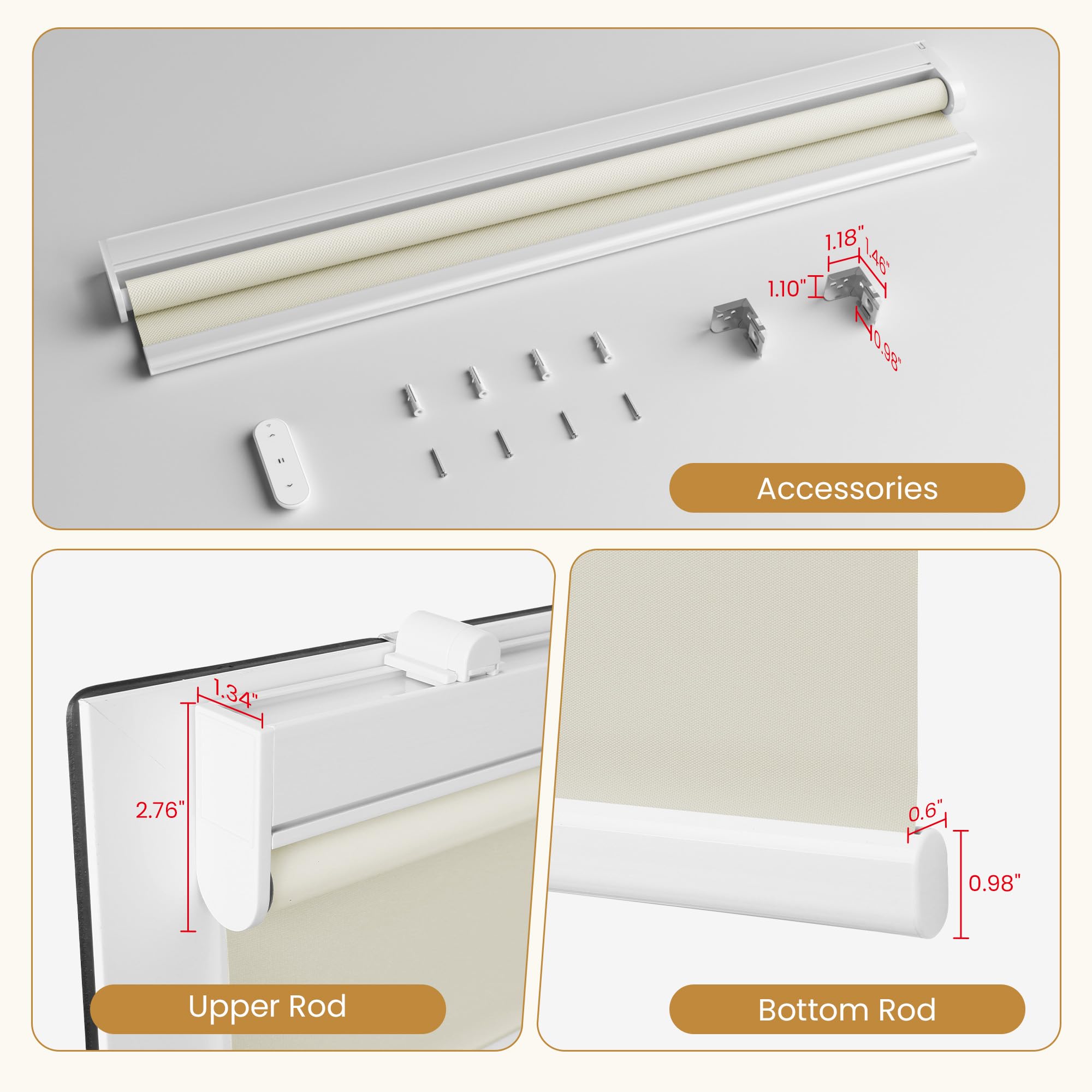 1.18"
1.46"
1.10"
0.98"
Accessories

1.34"
2.76"
Upper Rod

0.6"
0.98"
Bottom Rod