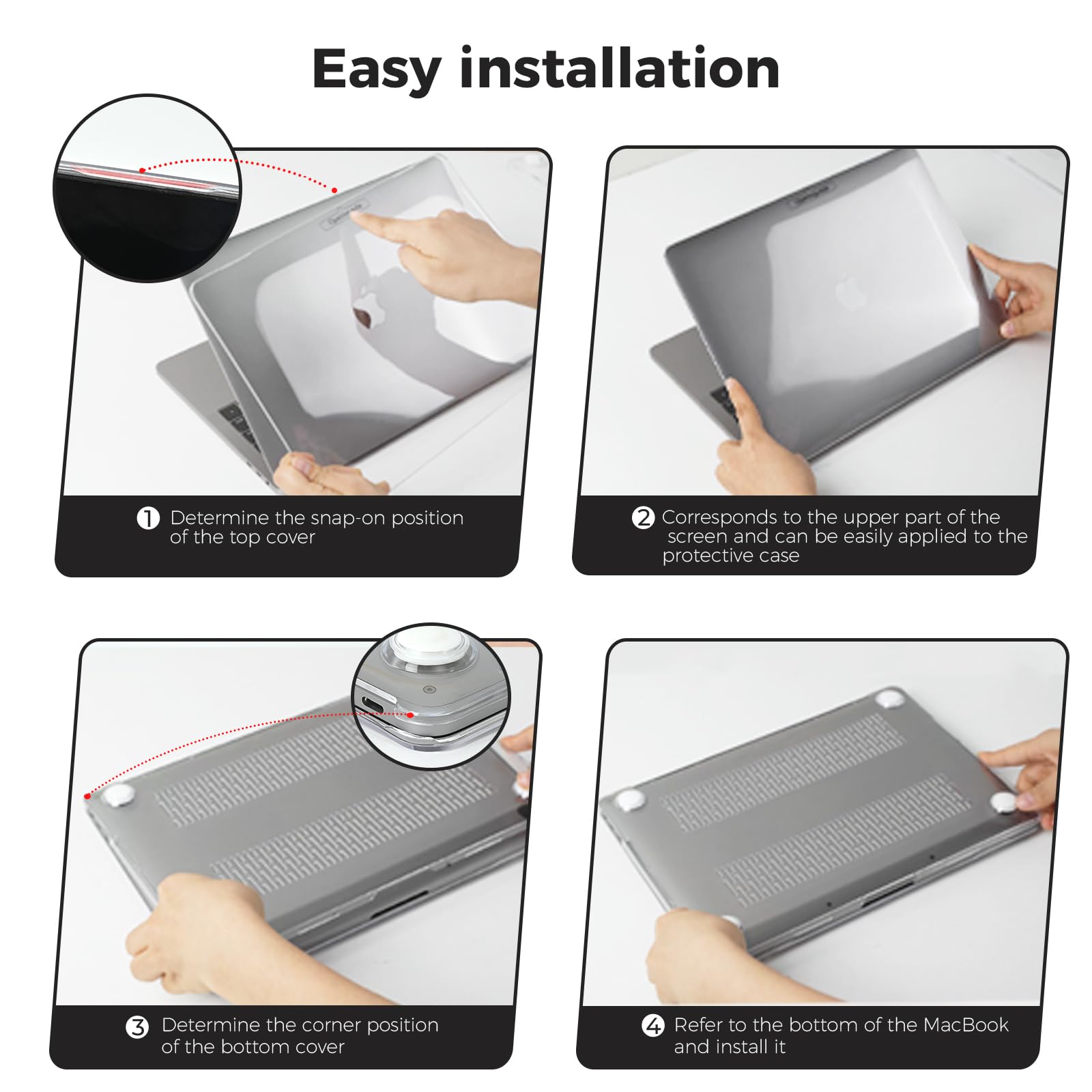 Easy installation

1 Determine the snap-on position of the top cover

2 Corresponds to the upper part of the screen and can be easily applied to the protective case

3 Determine the corner position of the bottom cover

4 Refer to the bottom of the MacBook and install it