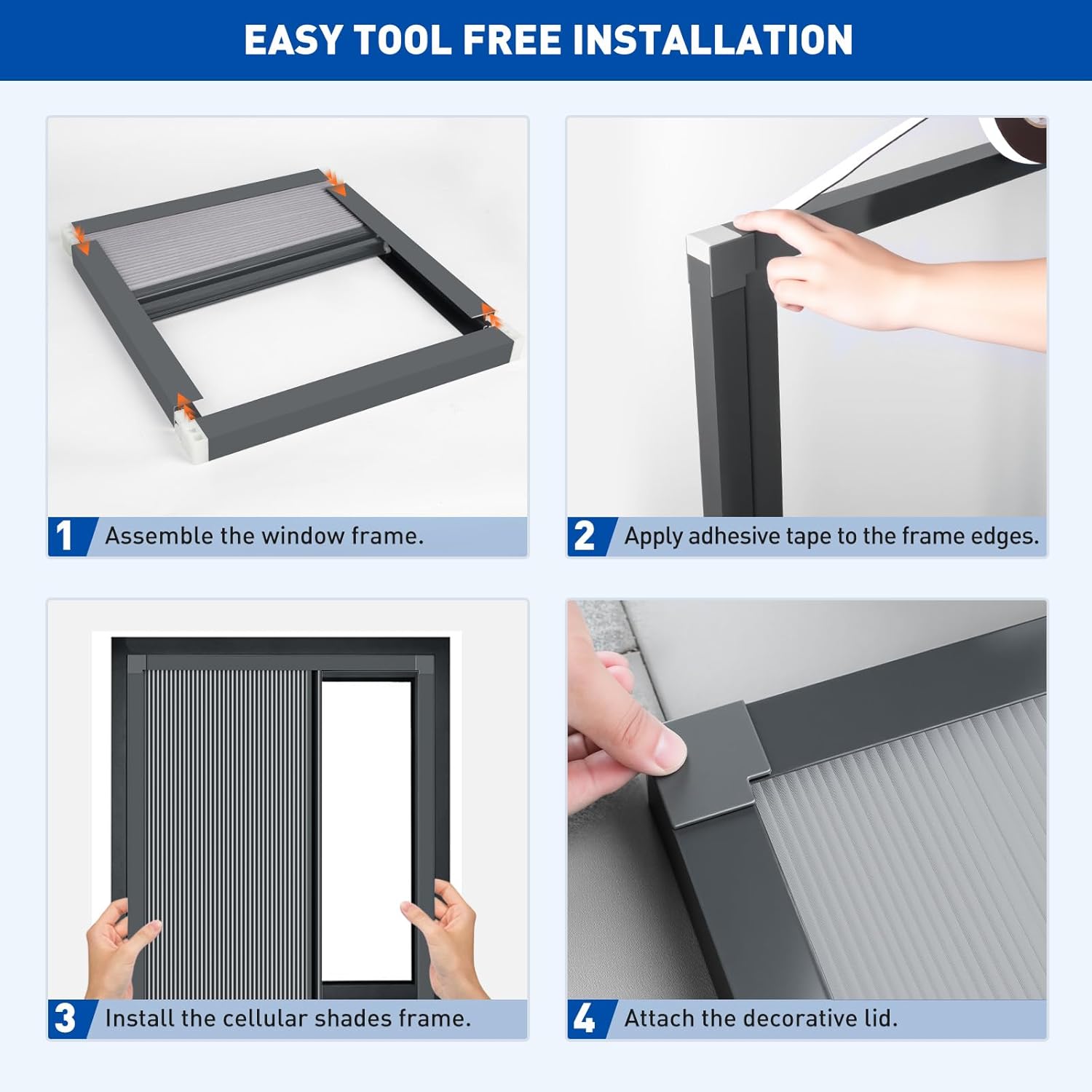 EASY TOOL FREE INSTALLATION

1 Assemble the window frame.

2 Apply adhesive tape to the frame edges.

3 Install the cellular shades frame.

4 Attach the decorative lid.