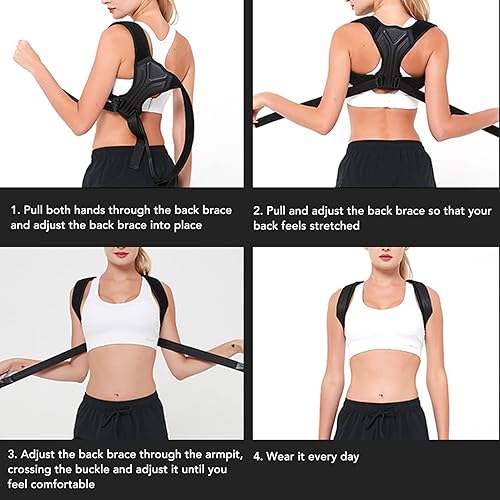 1. Pull both hands through the back brace and adjust the back brace into place

2. Pull and adjust the back brace so that your back feels stretched

3. Adjust the back brace through the armpit, crossing the buckle and adjust it until you feel comfortable

4. Wear it every day