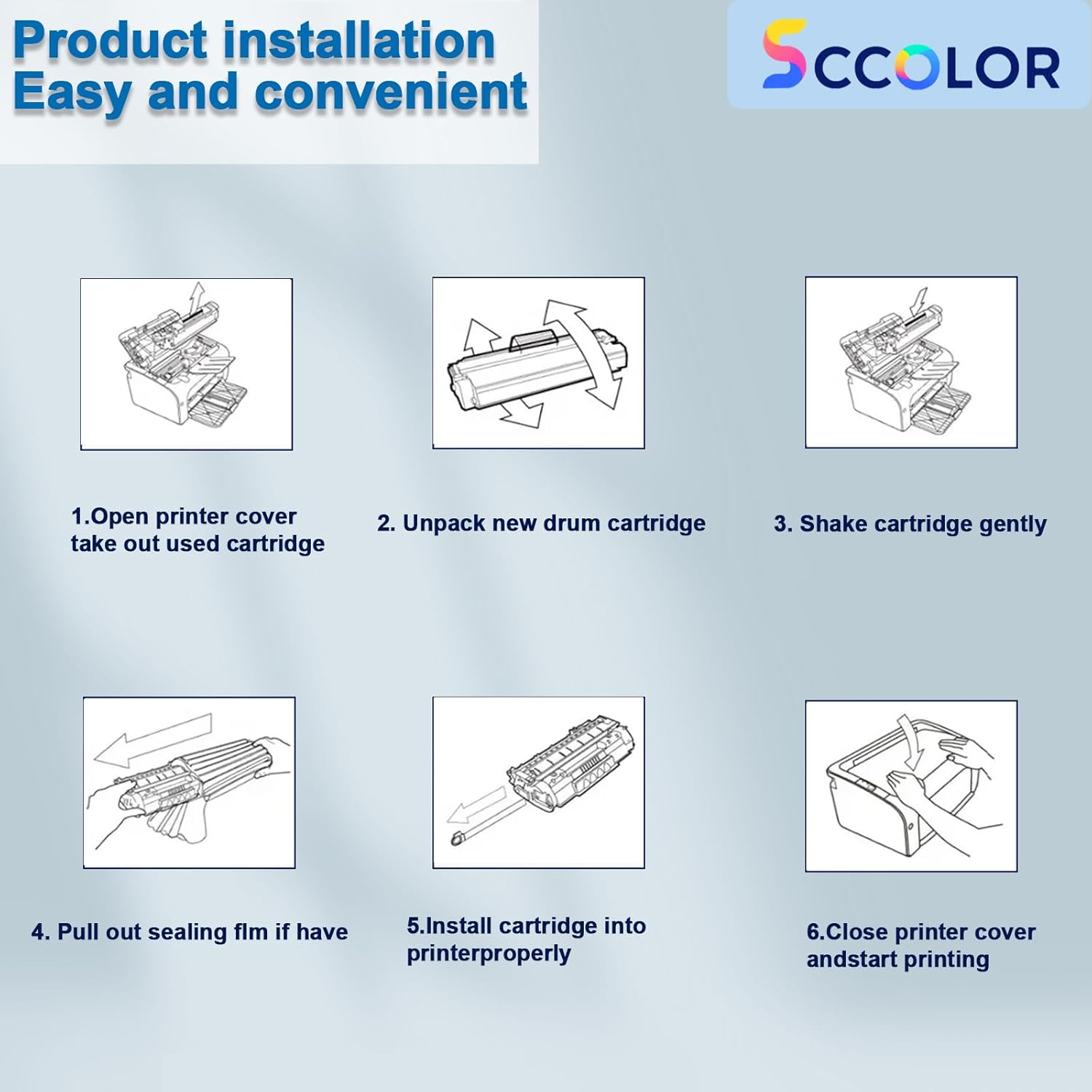 Product installation
Easy and convenient

SCCOLOR

1.Open printer cover take out used cartridge

2. Unpack new drum cartridge

3. Shake cartridge gently

4. Pull out sealing flm if have

5.Install cartridge into printerproperly

6.Close printer cover andstart printing