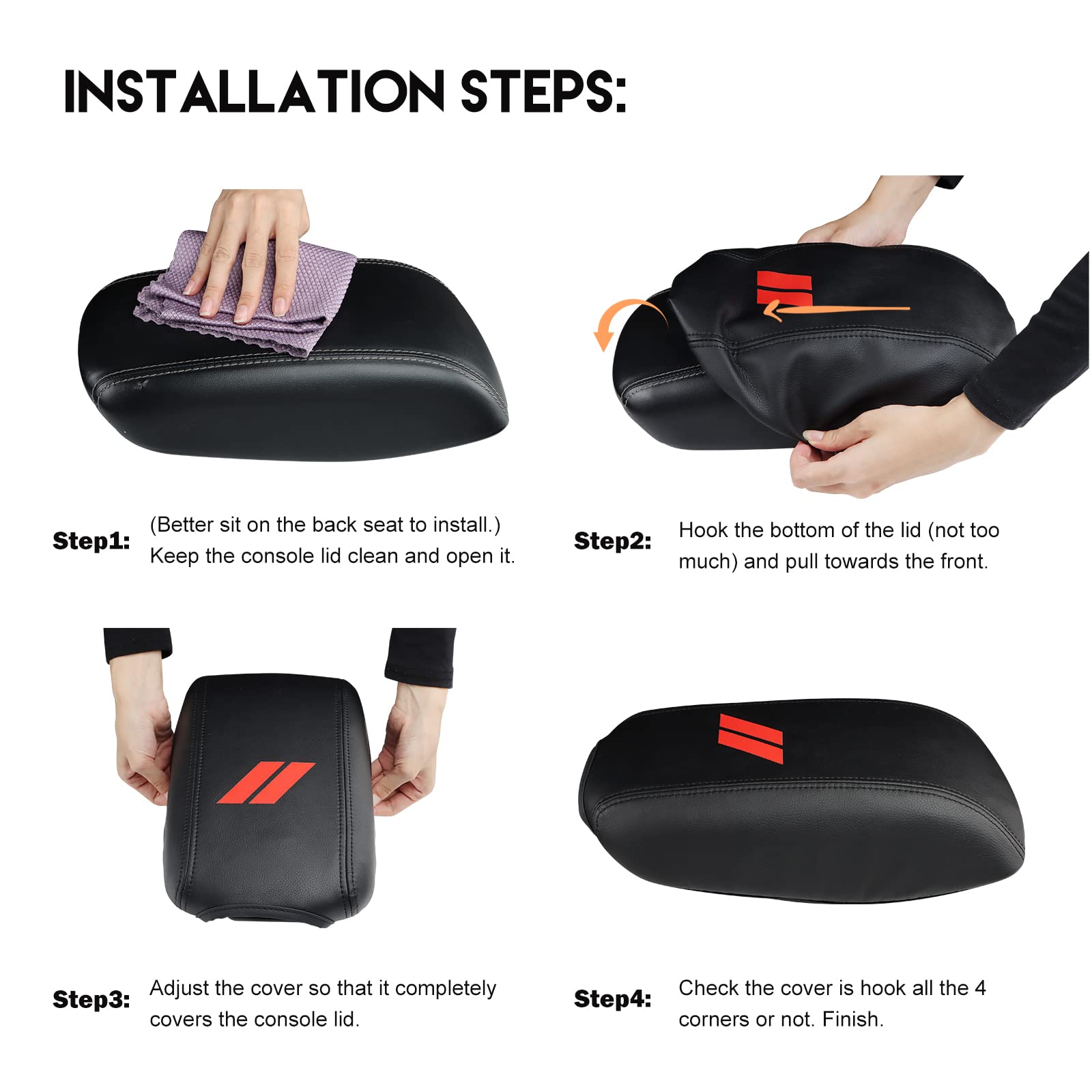 INSTALLATION STEPS:

Step1: (Better sit on the back seat to install.) Keep the console lid clean and open it.

Step2: Hook the bottom of the lid (not too much) and pull towards the front.

Step3: Adjust the cover so that it completely covers the console lid.

Step4: Check the cover is hook all the 4 corners or not. Finish.