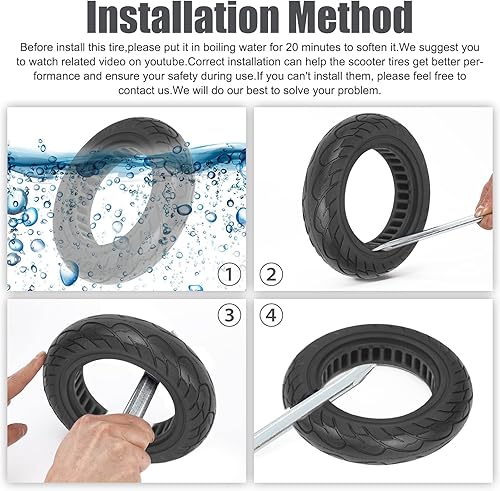 Installation Method

Before install this tire,please put it in boiling water for 20 minutes to soften it.We suggest you to watch related video on youtube.Correct installation can help the scooter tires get better performance and ensure your safety during use.If you can't install them, please feel free to contact us.We will do our best to solve your problem.

①

②

③

④