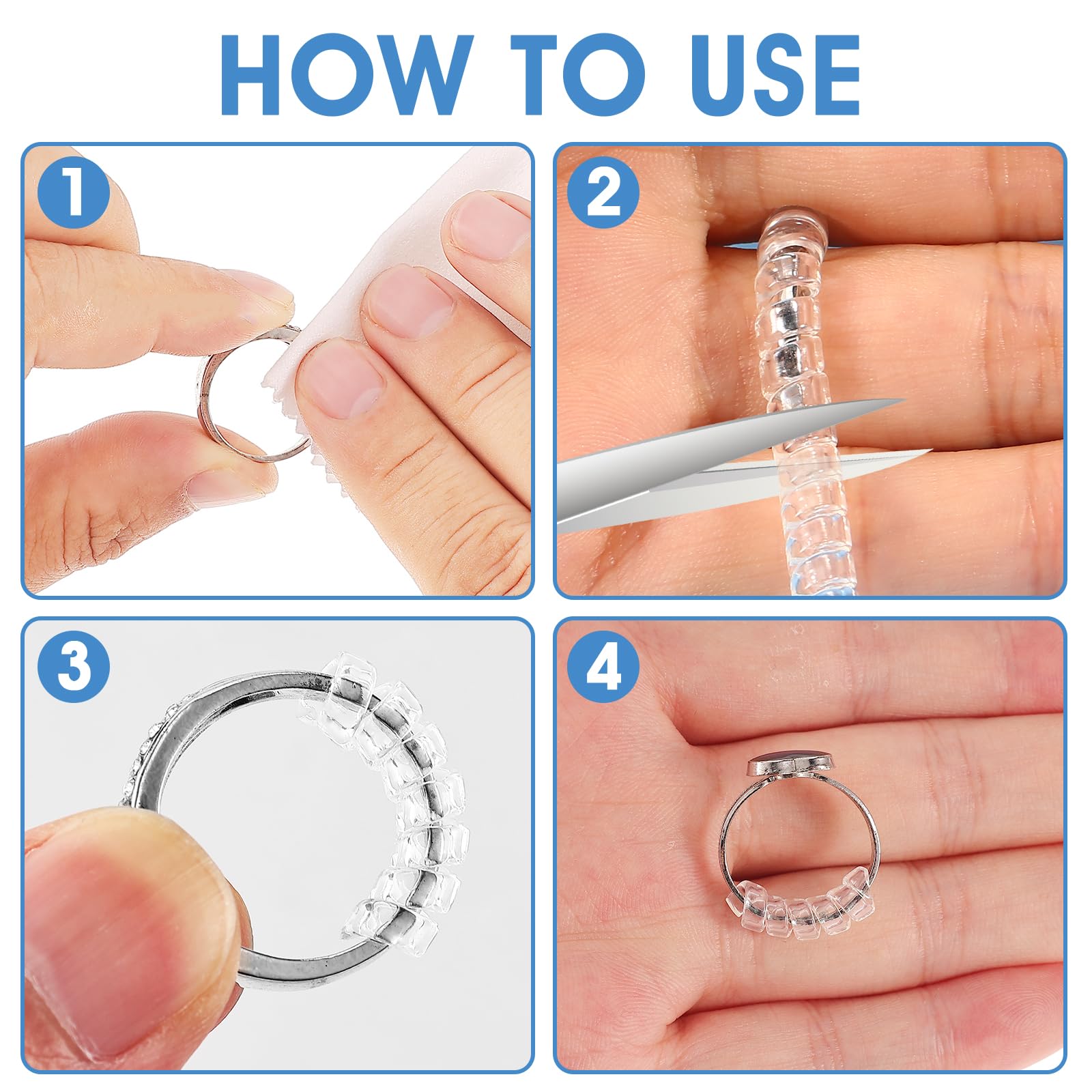 HOW TO USE

1

2

3

4