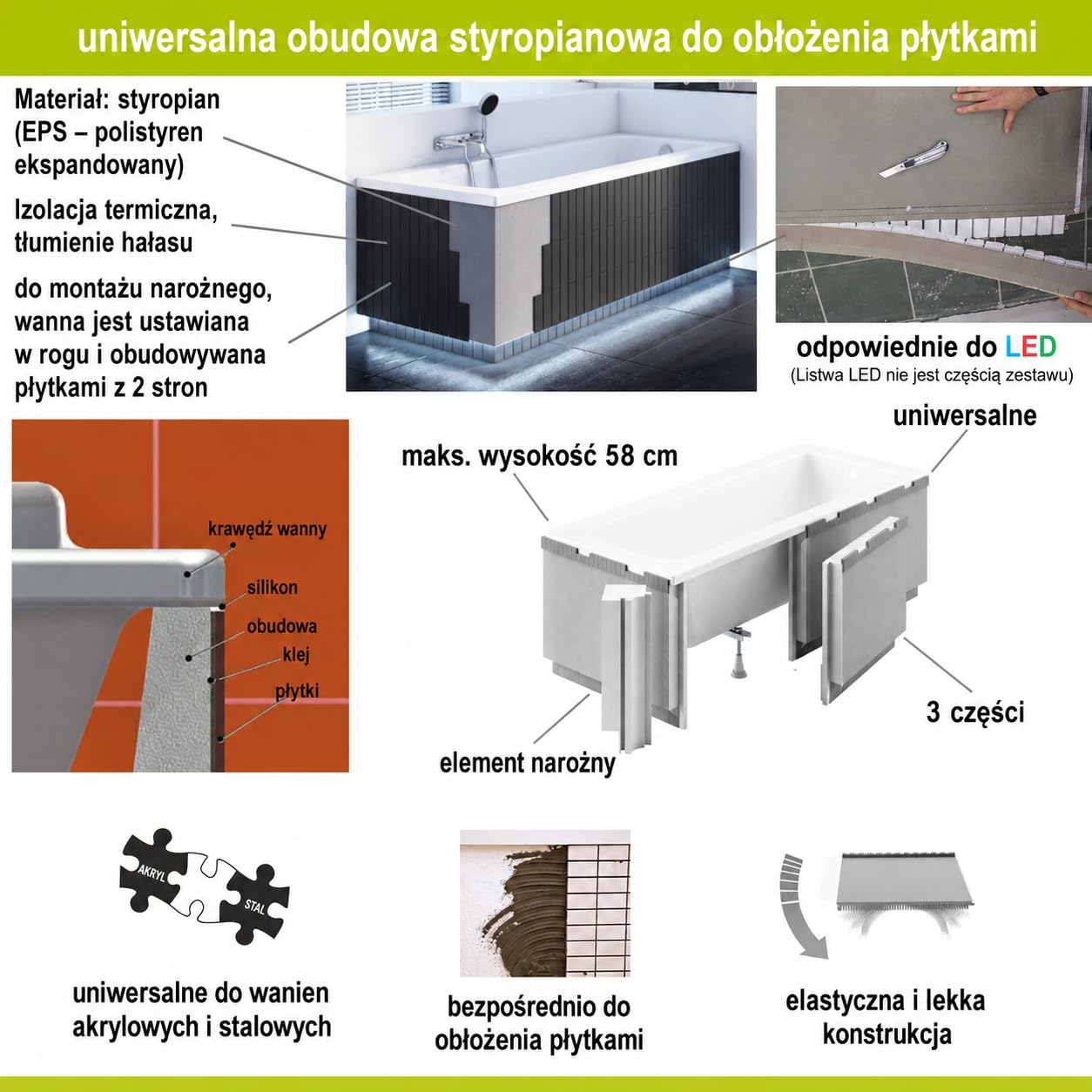 uniwersalna obudowa styropianowa do obłożenia płytkami

Materiał: styropian (EPS – polistyren ekspandowany)

Izolacja termiczna, tłumienie hałasu

do montażu narożnego, wanna jest ustawiana w rogu i obudowywana płytkami z 2 stron

odpowiednie do LED
(Listwa LED nie jest częścią zestawu)

krawędź wanny
silikon
obudowa
klej
płytki

maks. wysokość 58 cm

uniwersalne

3 części

element narożny

AKRYL
STAL

uniwersalne do wanien akrylowych i stalowych

bezpośrednio do obłożenia płytkami

elastyczna i lekka konstrukcja