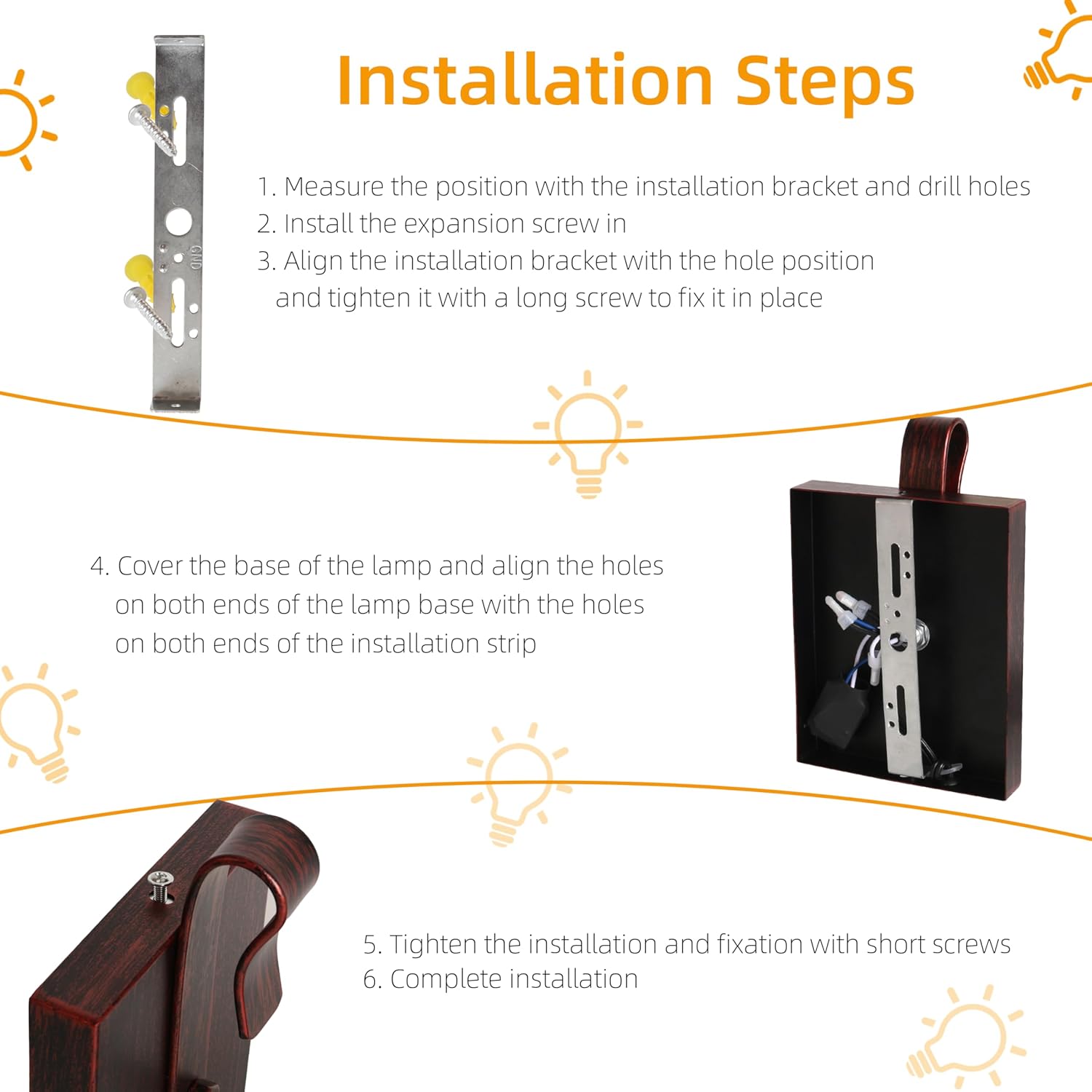 Installation Steps

GND

1. Measure the position with the installation bracket and drill holes
2. Install the expansion screw in
3. Align the installation bracket with the hole position and tighten it with a long screw to fix it in place

4. Cover the base of the lamp and align the holes on both ends of the lamp base with the holes on both ends of the installation strip

5. Tighten the installation and fixation with short screws
6. Complete installation