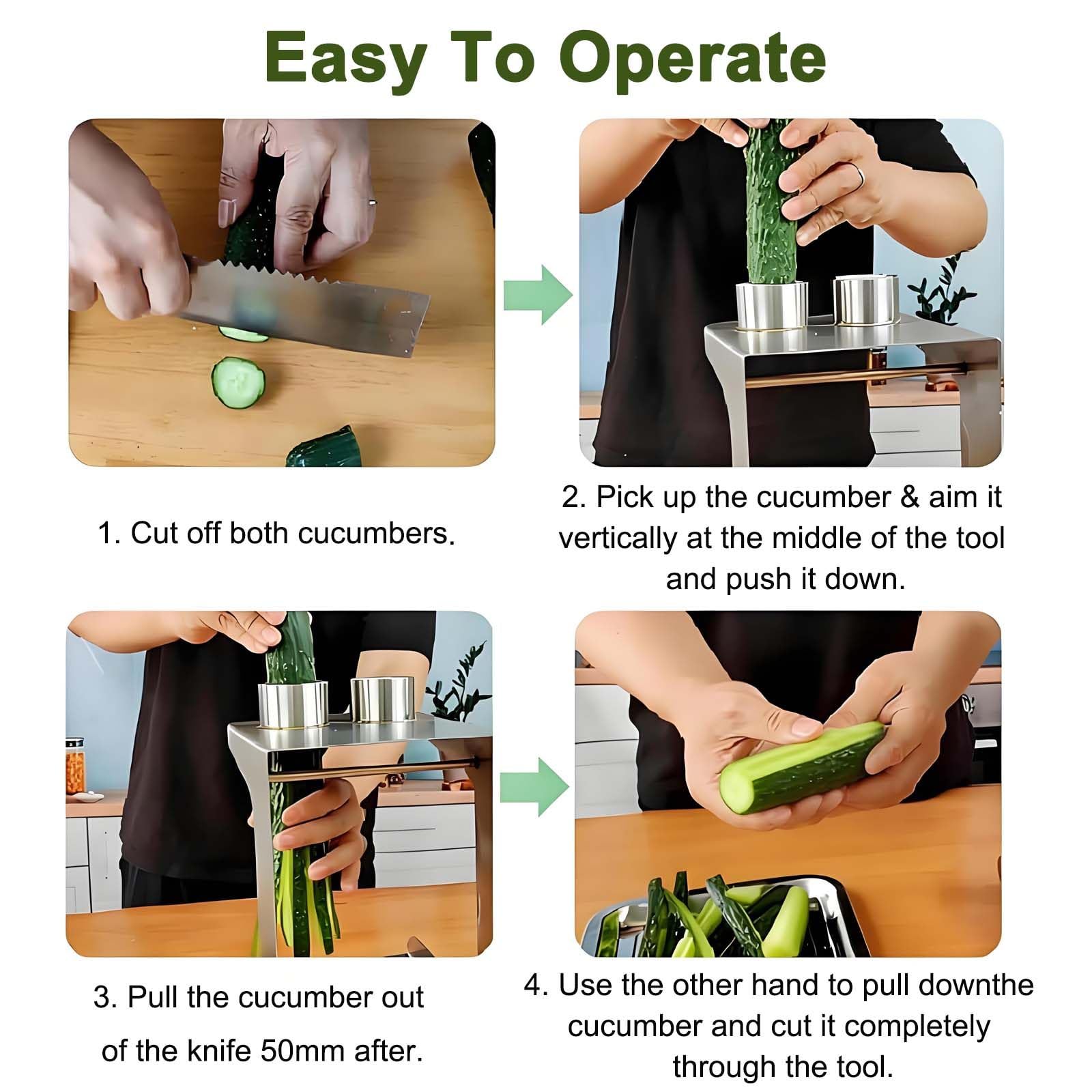 Easy To Operate

1. Cut off both cucumbers.

2. Pick up the cucumber & aim it vertically at the middle of the tool and push it down.

3. Pull the cucumber out of the knife 50mm after.

4. Use the other hand to pull downthe cucumber and cut it completely through the tool.