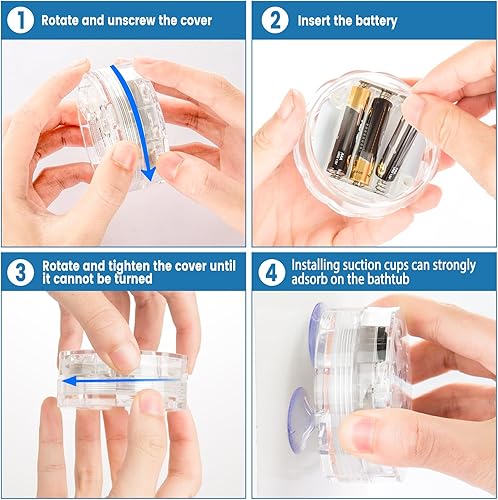 1 Rotate and unscrew the cover

2 Insert the battery

3 Rotate and tighten the cover until it cannot be turned

4 Installing suction cups can strongly adsorb on the bathtub