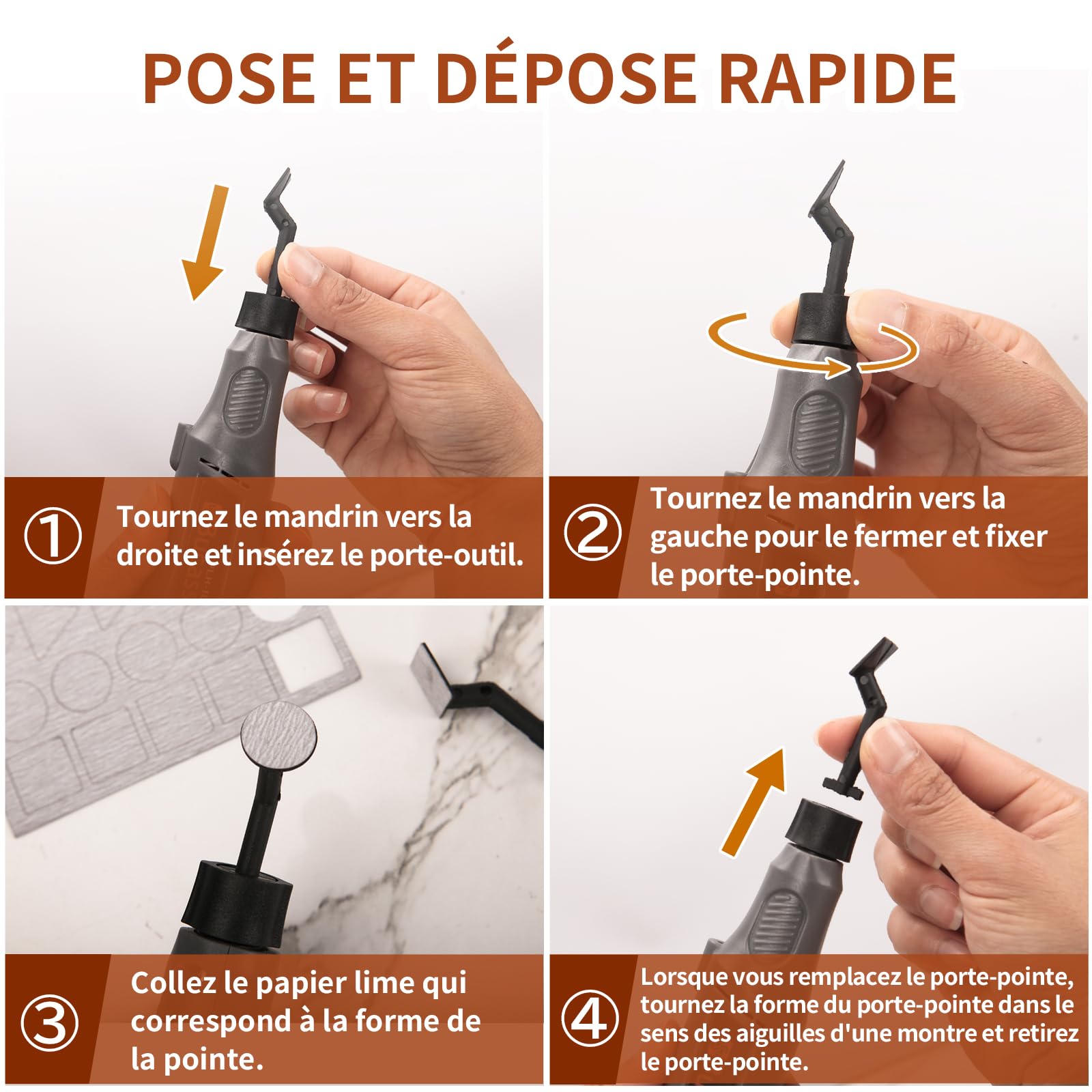 POSE ET DÉPOSE RAPIDE

① Tournez le mandrin vers la droite et insérez le porte-outil.

② Tournez le mandrin vers la gauche pour le fermer et fixer le porte-pointe.

③ Collez le papier lime qui correspond à la forme de la pointe.

④ Lorsque vous remplacez le porte-pointe, tournez la forme du porte-pointe dans le sens des aiguilles d'une montre et retirez le porte-pointe.