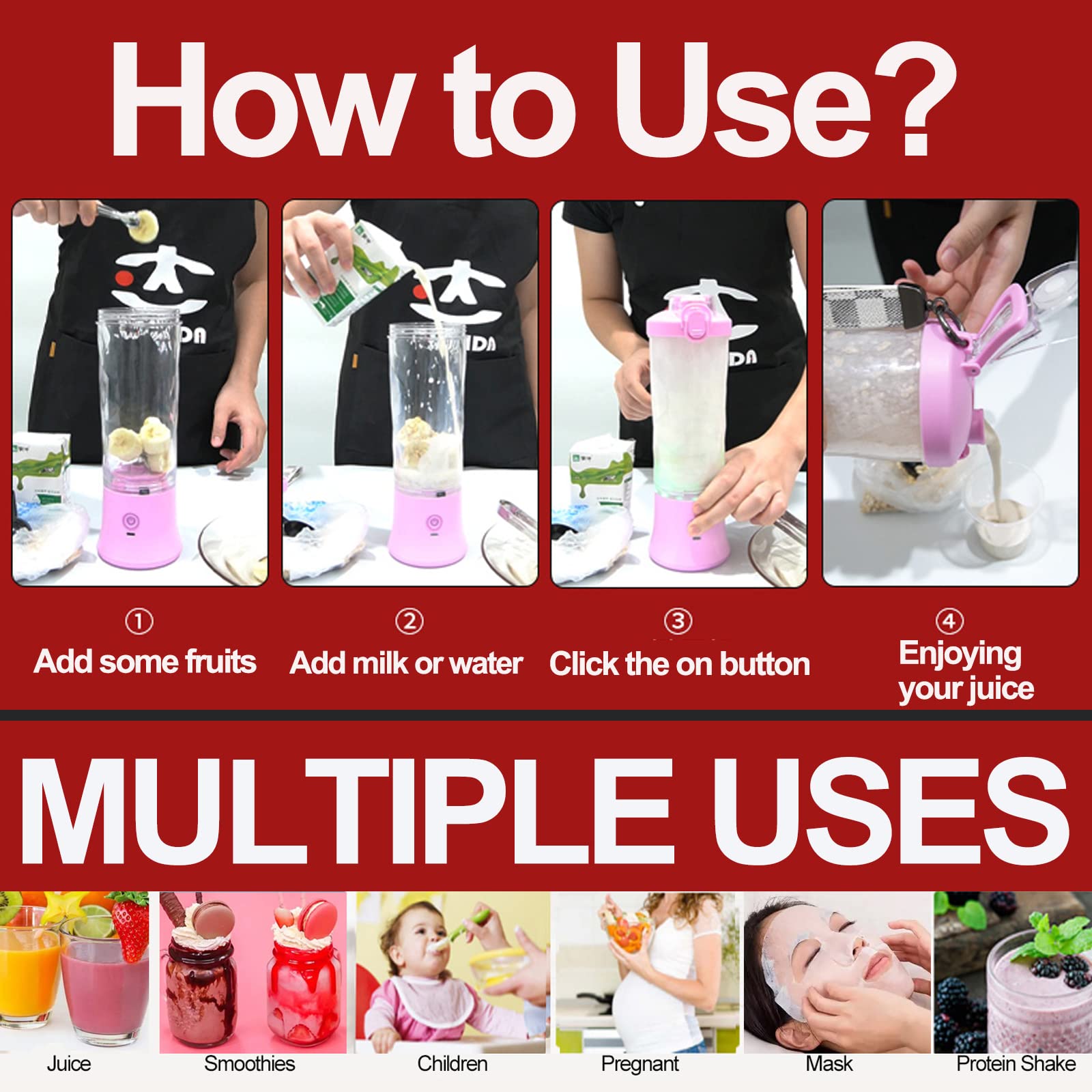 How to Use?

①
Add some fruits

②
Add milk or water

③
Click the on button

④
Enjoying your juice

MULTIPLE USES

Juice

Smoothies

Children

Pregnant

Mask

Protein Shake