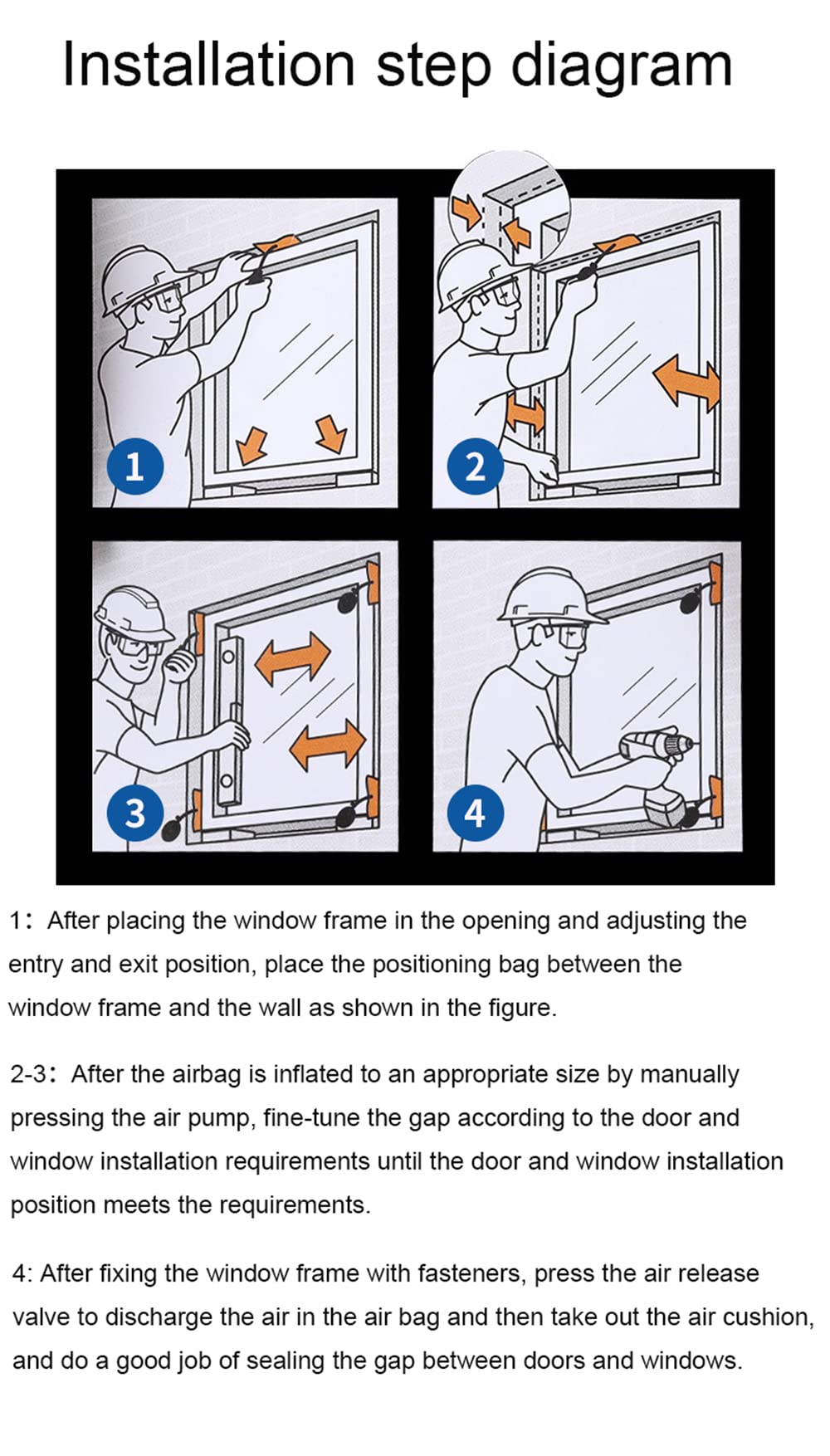 Installation step diagram

1

2

3

4

1: After placing the window frame in the opening and adjusting the entry and exit position, place the positioning bag between the window frame and the wall as shown in the figure.

2-3: After the airbag is inflated to an appropriate size by manually pressing the air pump, fine-tune the gap according to the door and window installation requirements until the door and window installation position meets the requirements.

4: After fixing the window frame with fasteners, press the air release valve to discharge the air in the air bag and then take out the air cushion, and do a good job of sealing the gap between doors and windows.