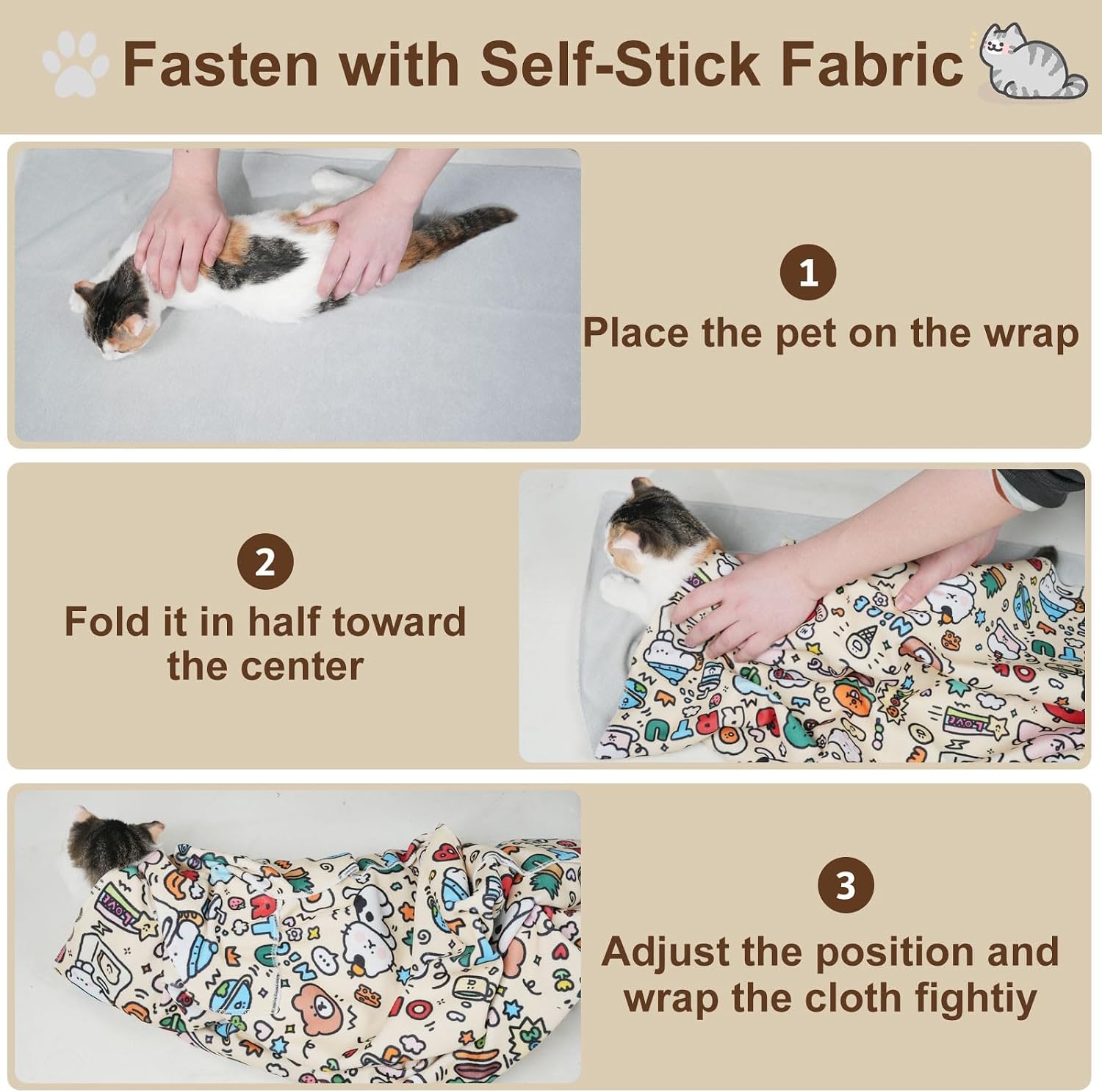 Fasten with Self-Stick Fabric

1
Place the pet on the wrap

2
Fold it in half toward the center

3
Adjust the position and wrap the cloth fightiy